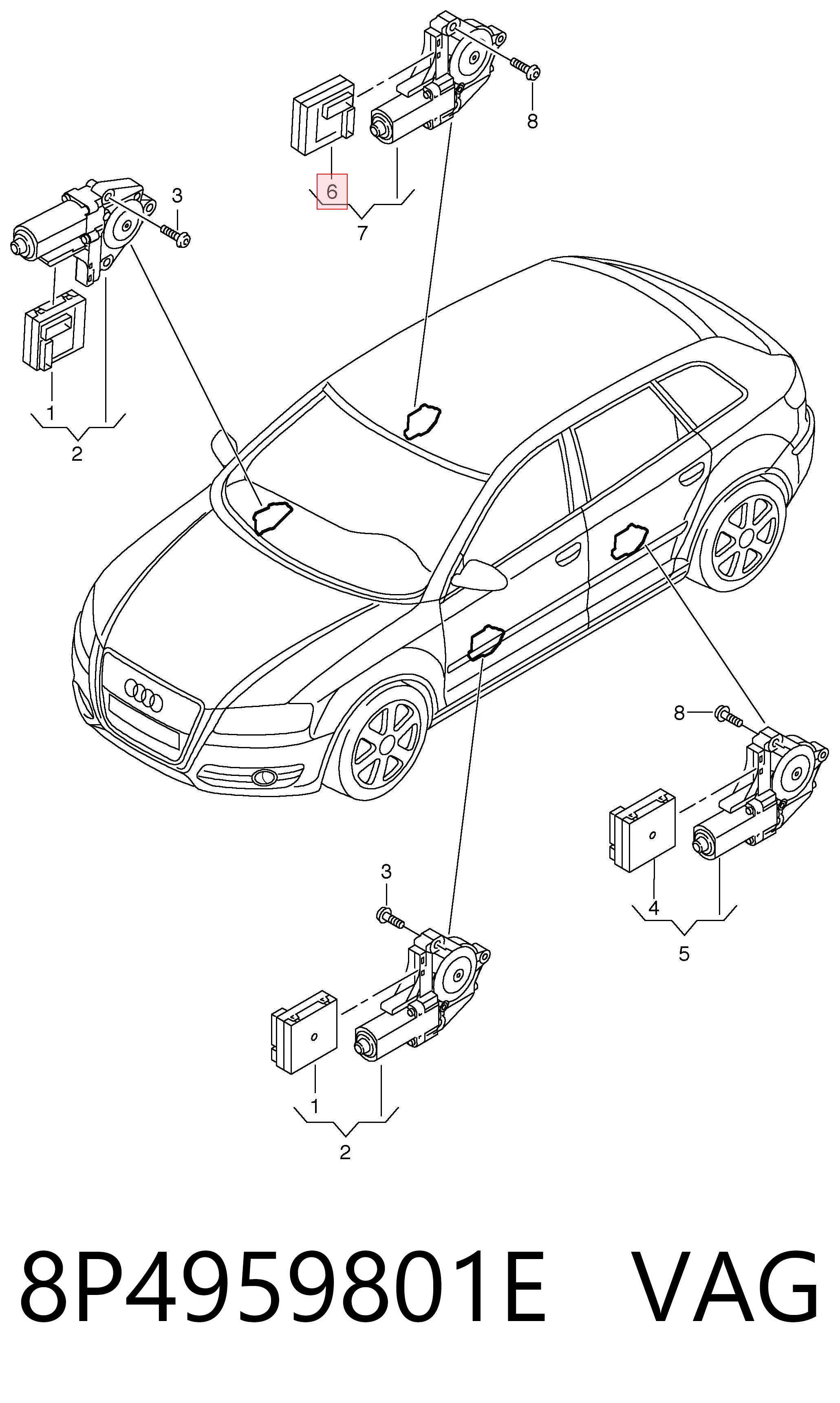 8

6

7

3

1

2

8

4

5

3

1

2

8P4959801E VAG