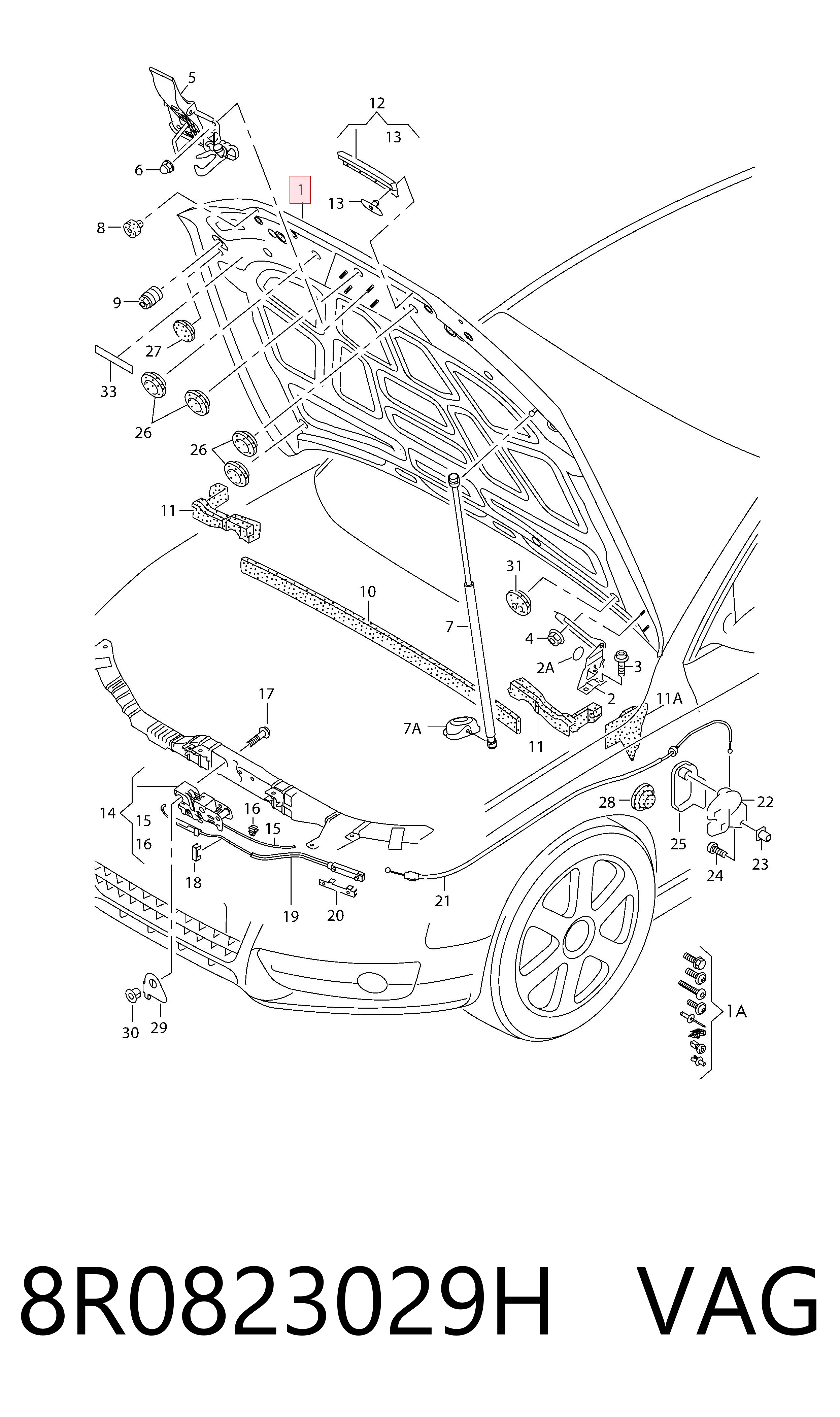 5
12
13
6
1
13
8
9
27
33
26
26
11
10
31
7
4
2A
3
2
11A
17
7A
11
14
15
16
16
15
28
22
25
18
19
20
21
24
23
30
29
1A

8R0823029H VAG