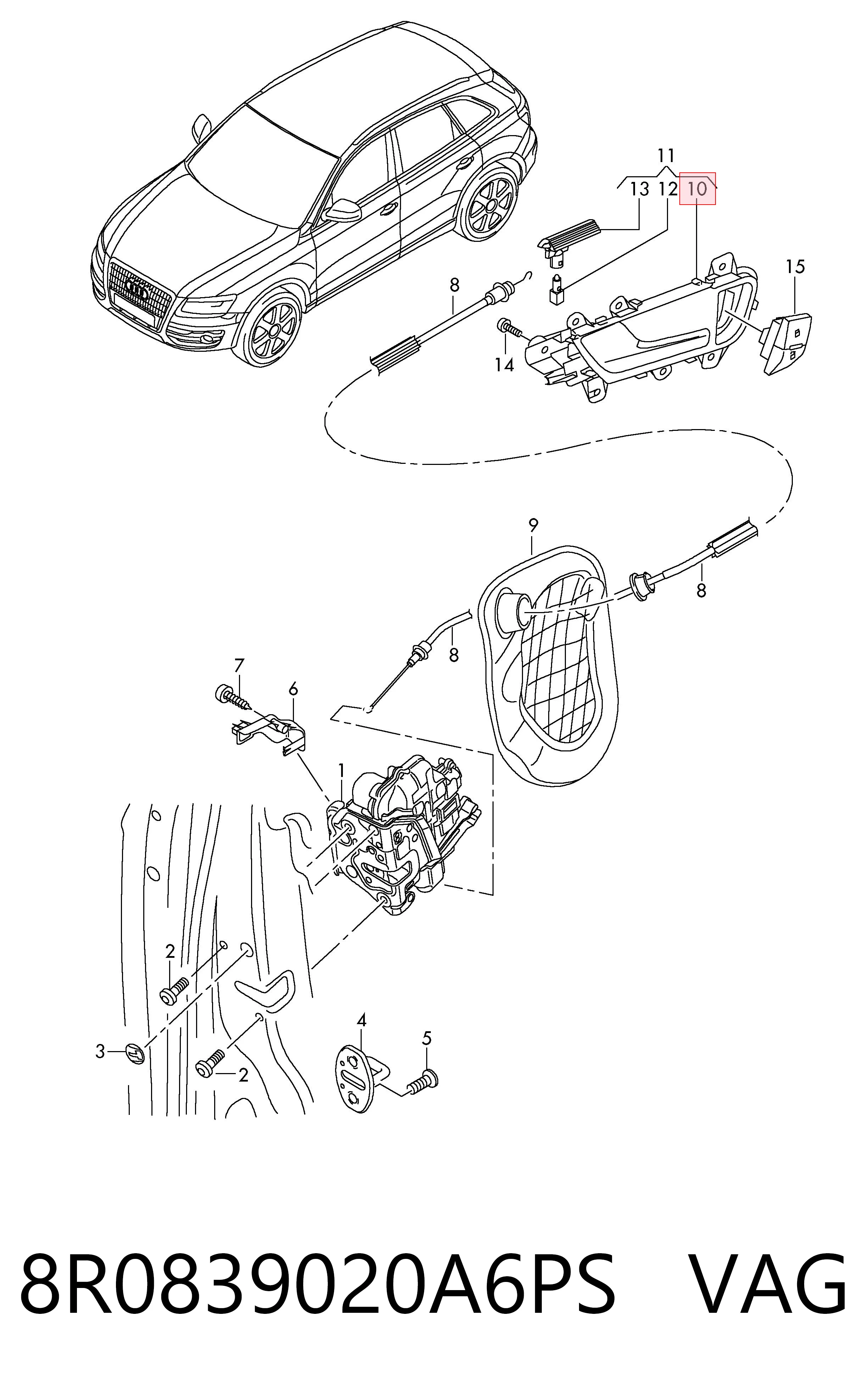 11
13 12 10
15
8
14
9
8
8
7
6
1
2
3
2
4
5

8R0839020A6PS VAG