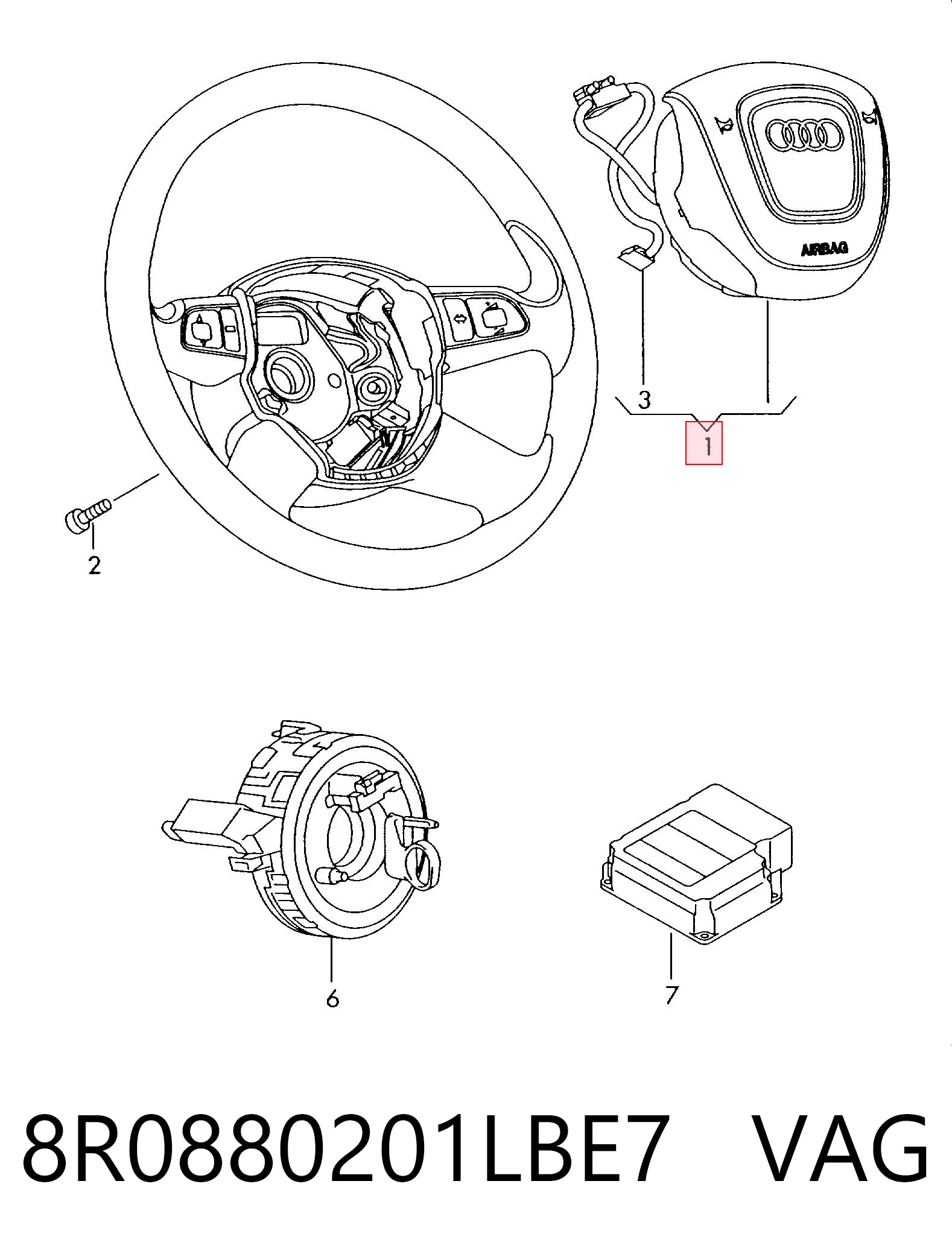 AIRBAG

3

1

2

6

7

8R0880201LBE7 VAG