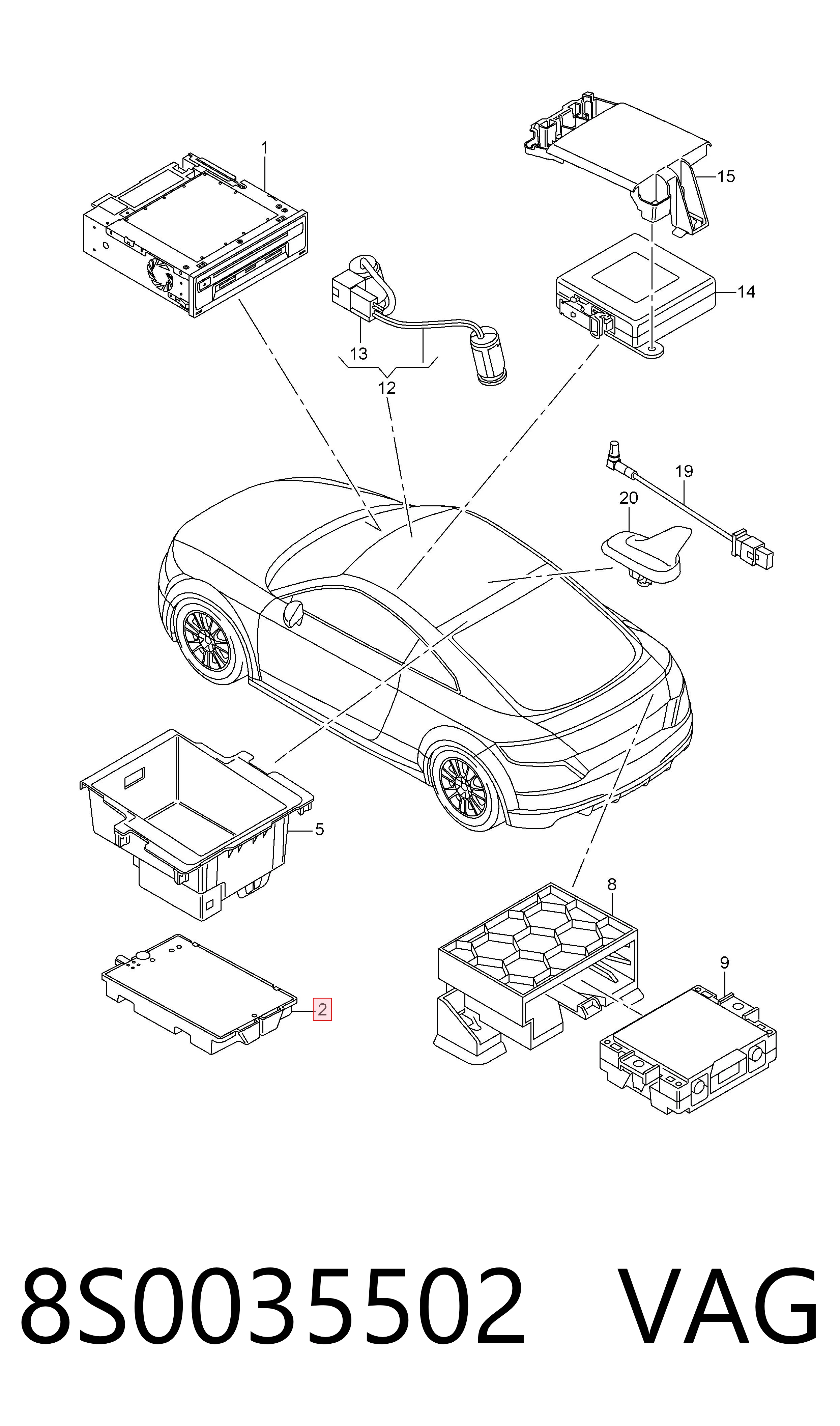 1
15
14
13
12
19
20
5
8
9
2

8S0035502 VAG