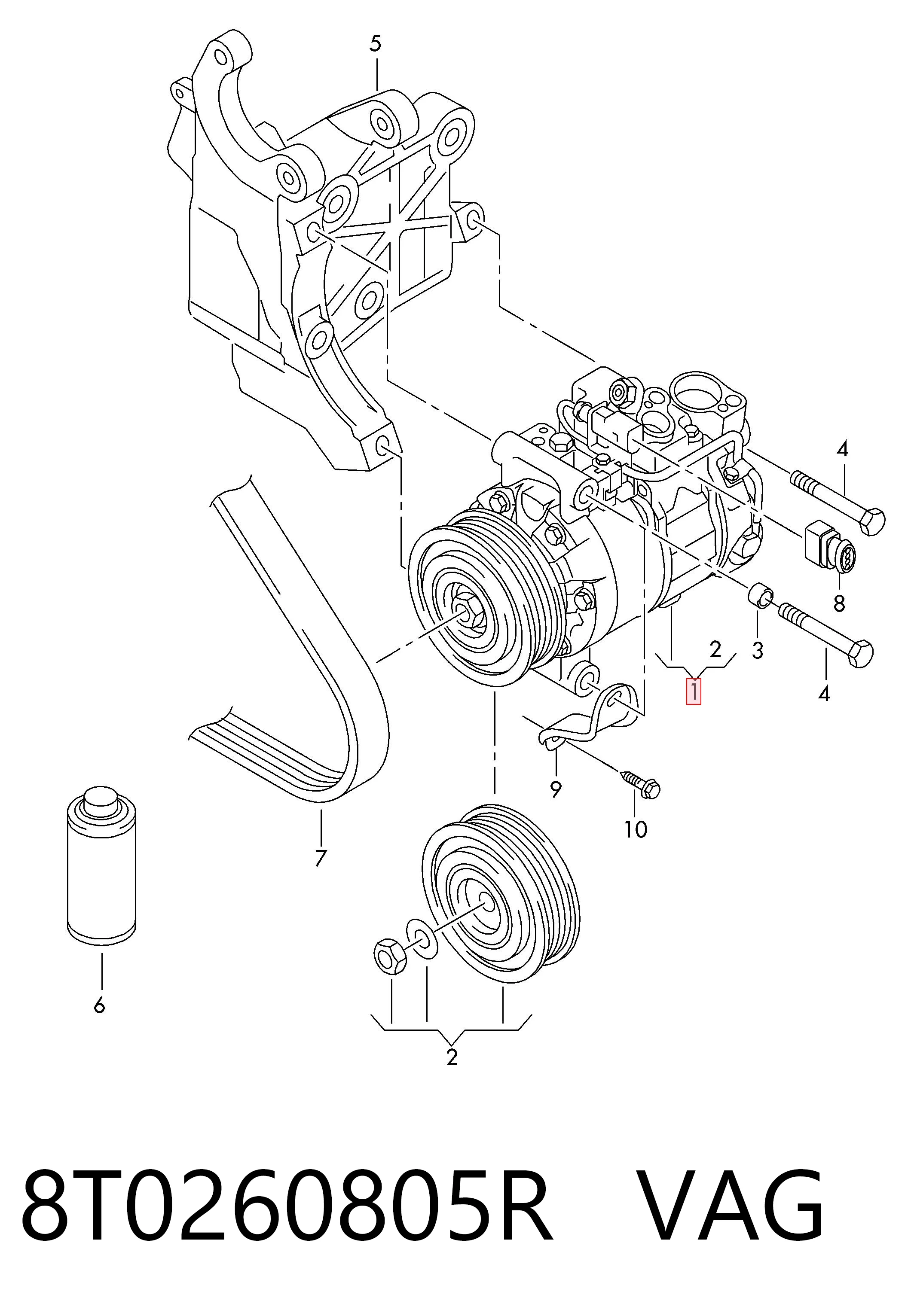 5
4
8
2
3
4
1
9
10
7
6
2
8T0260805R VAG