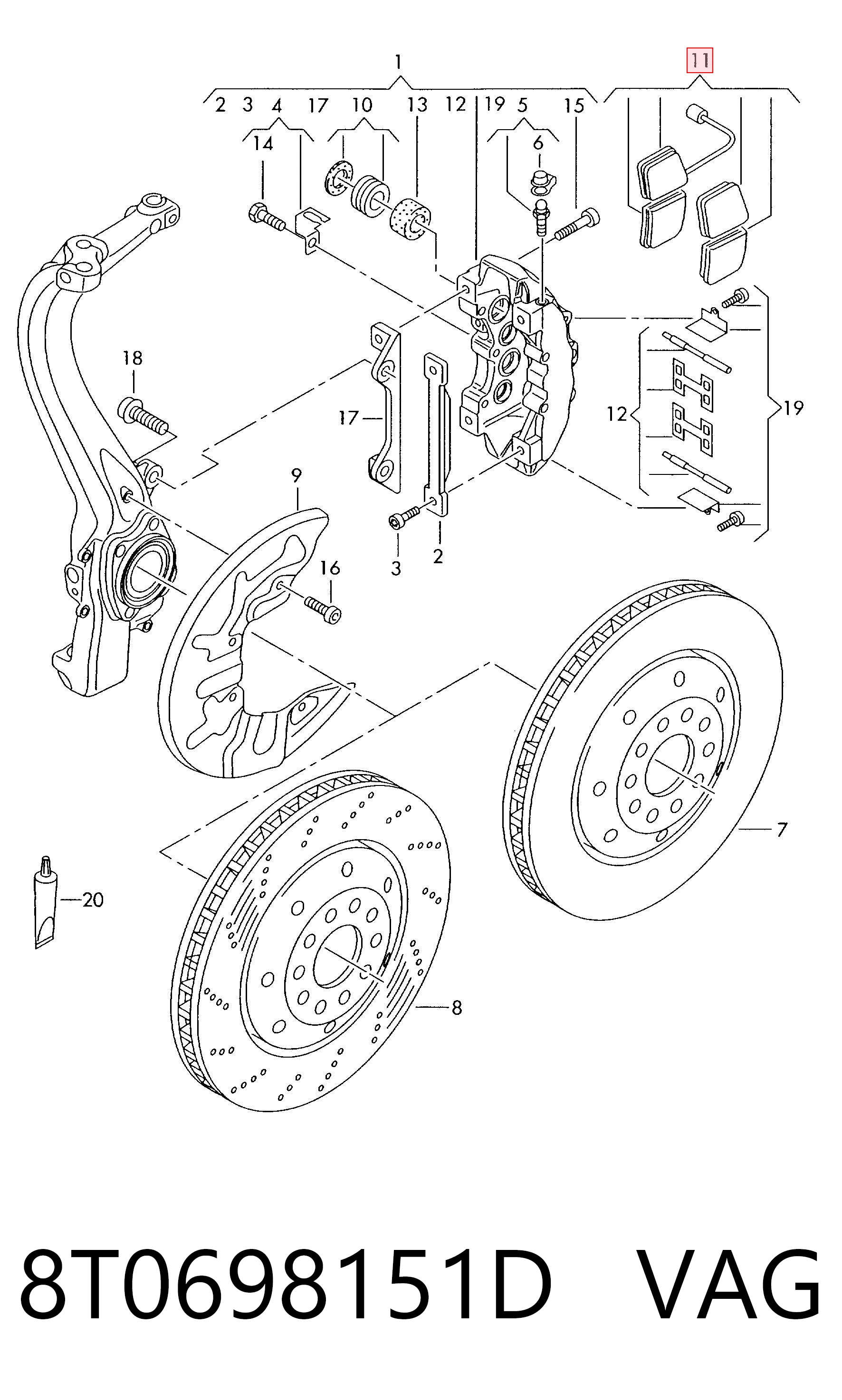 1
11
2 3 4 17 10 13 12 19 5 15
14
6
18
17
12
19
9
16
3
2
7
20
8

8T0698151D VAG