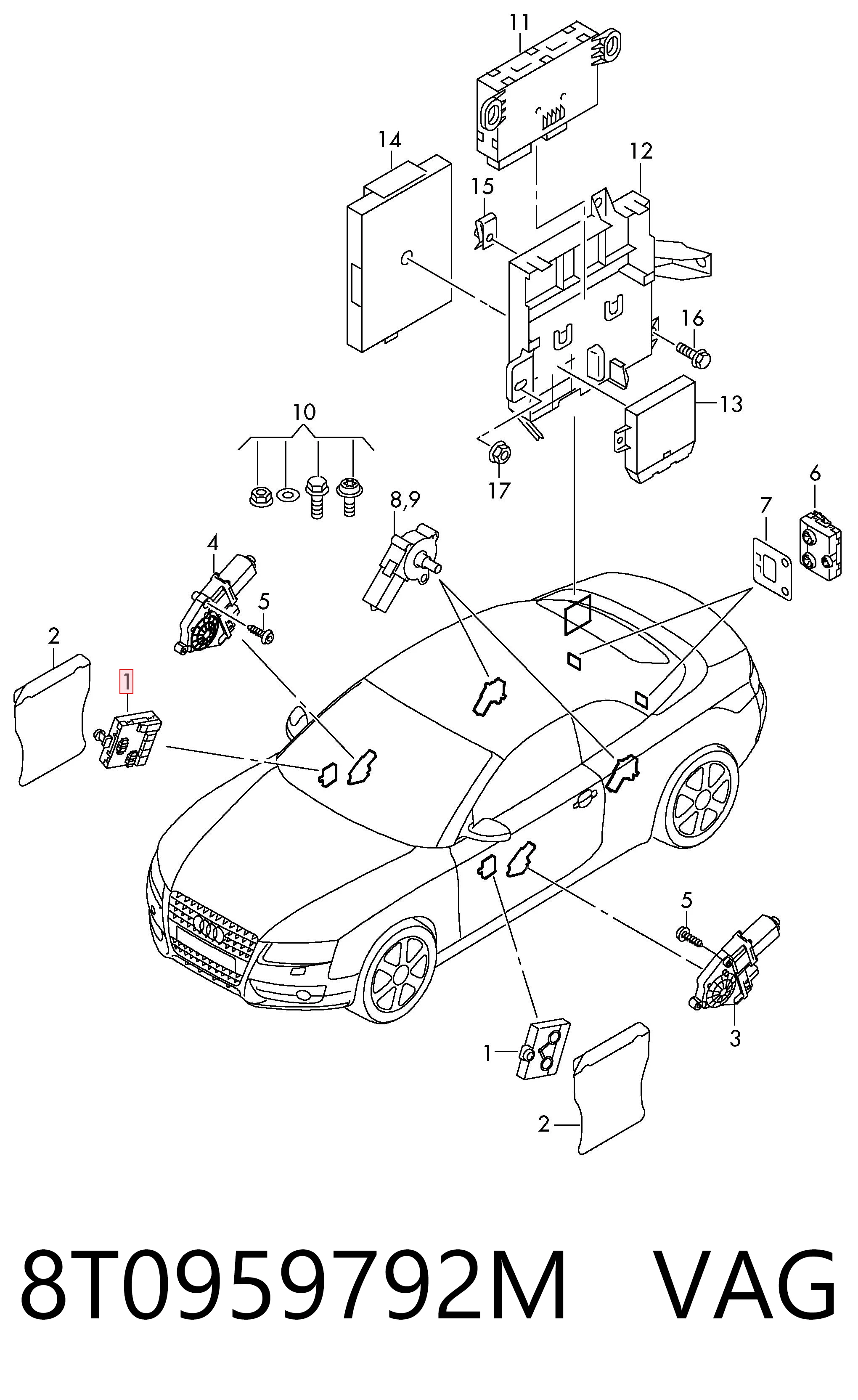 11
14
12
15
16
13
10
17
8,9
7
6
4
5
2
1
5
3
1
2

8T0959792M VAG