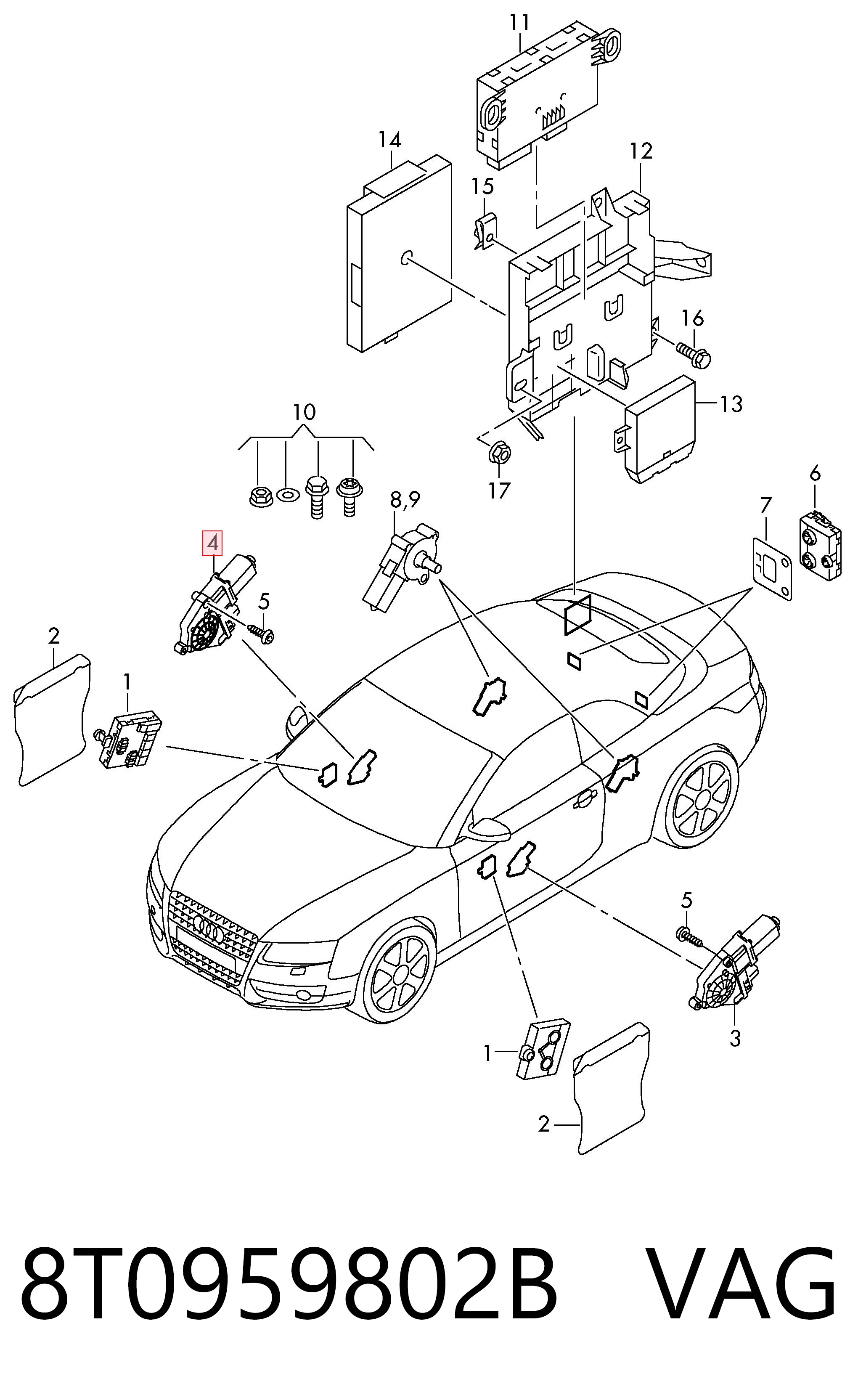 11
14
12
15
16
13
10
17
8,9
7
6
4
5
2
1
5
3
1
2

8T0959802B VAG