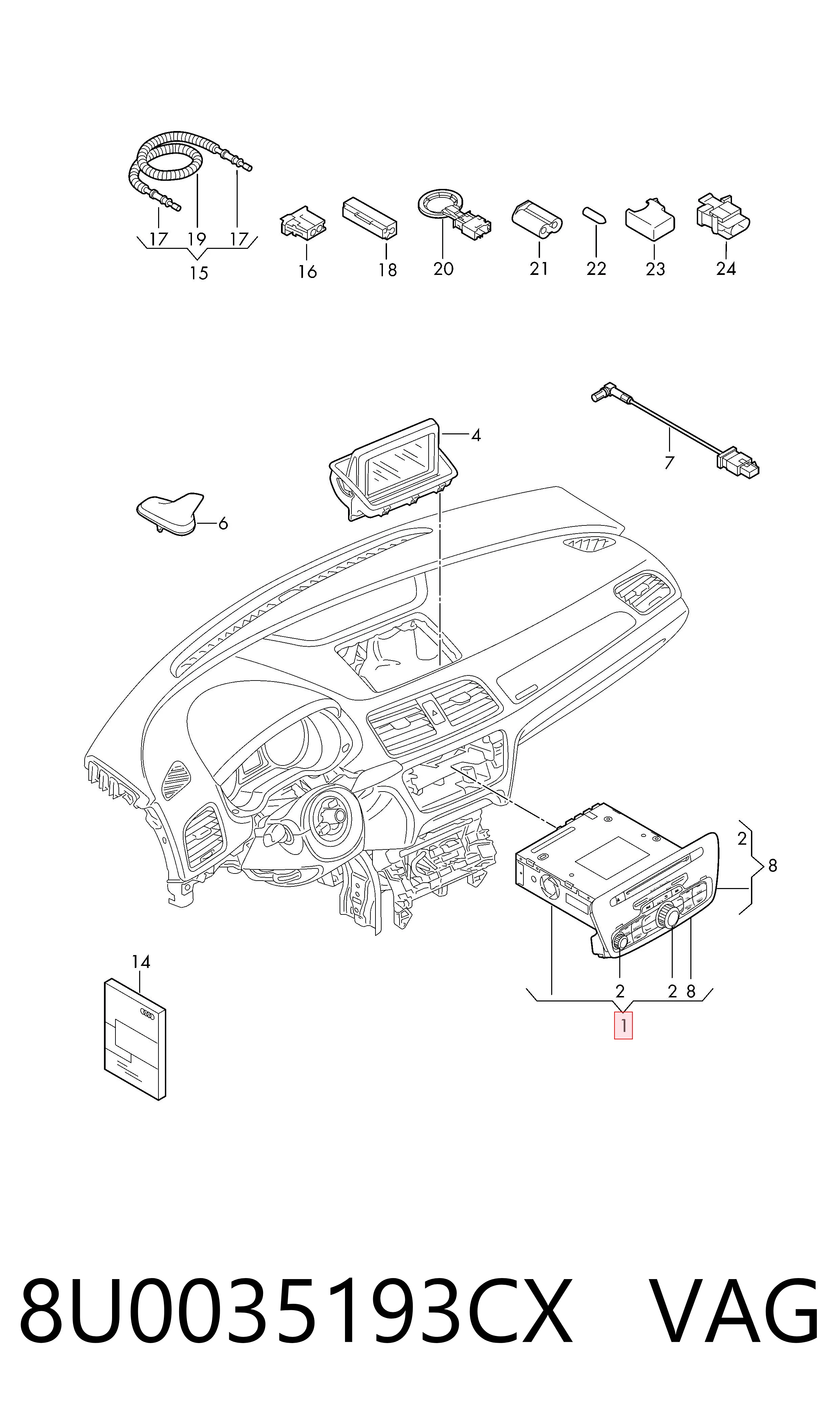 17 19 17
15
16
18
20
21
22
23
24
4
7
6
2
8
14
2 2 8
1
8U0035193CX VAG