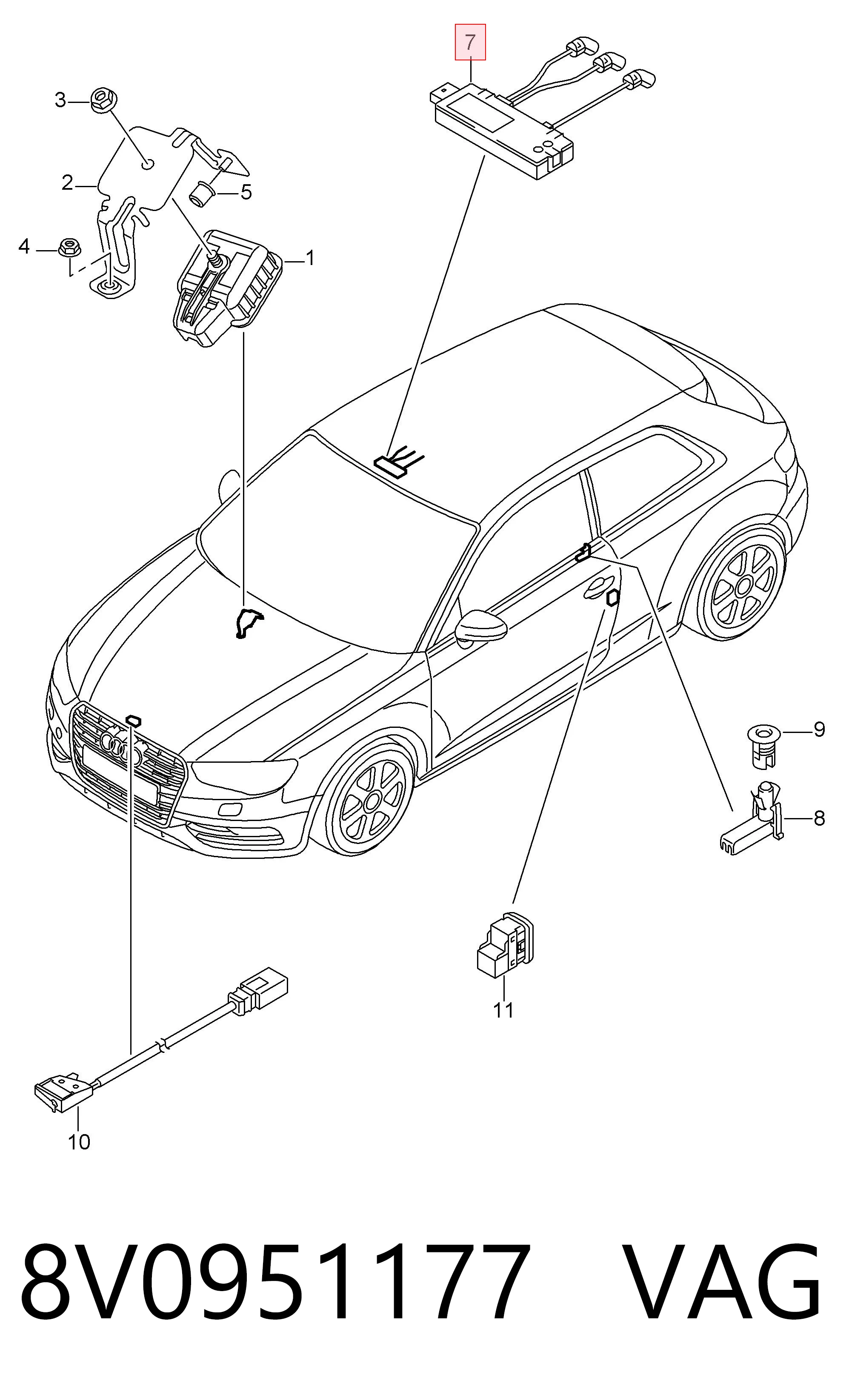 7
3
2
5
4
1
9
8
11
10
8V0951177 VAG