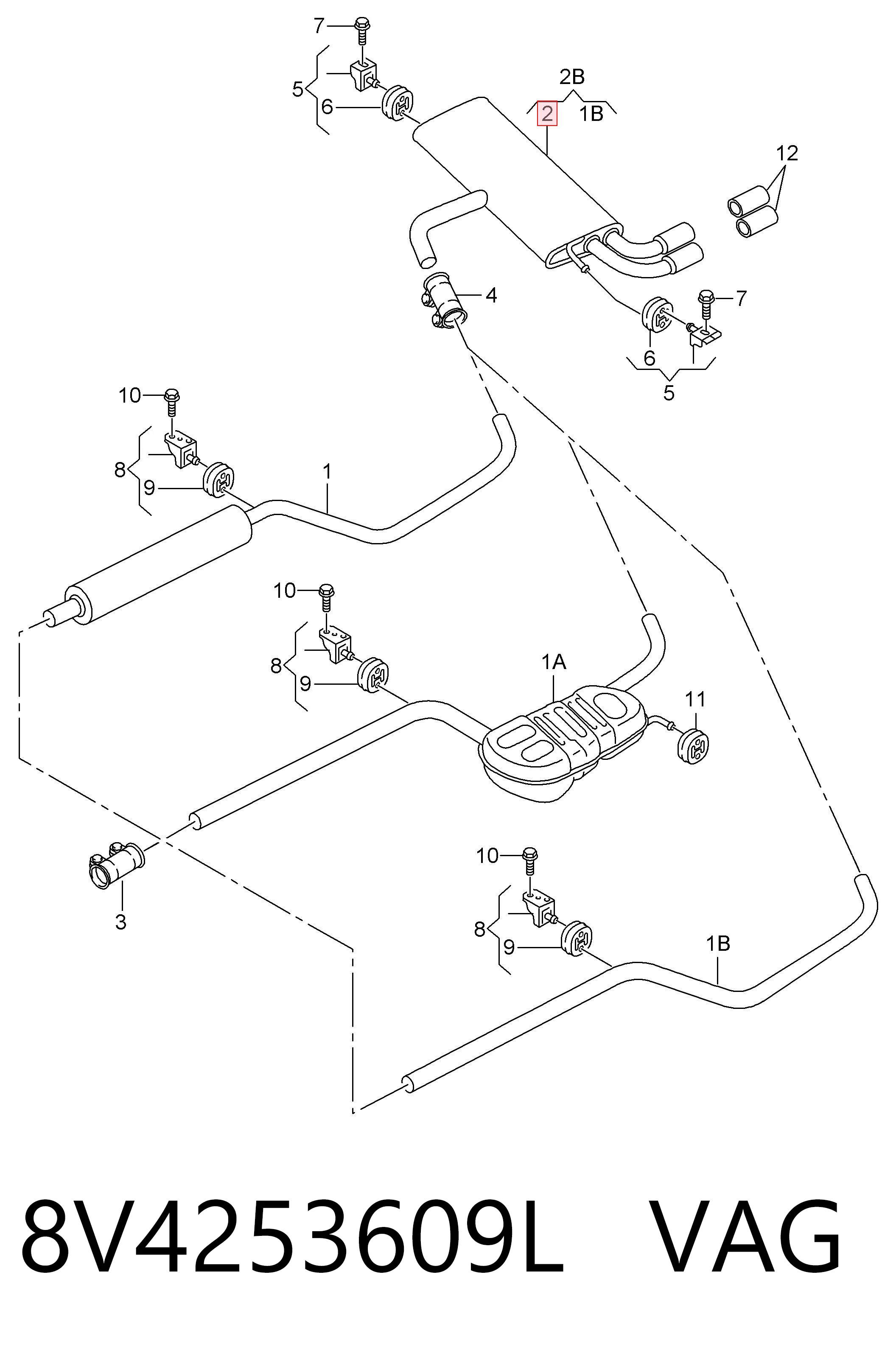 7
5
6
2B
2
1B
12
4
7
6
5
10
8
9
1
10
8
9
1A
11
3
10
8
9
1B

8V4253609L VAG