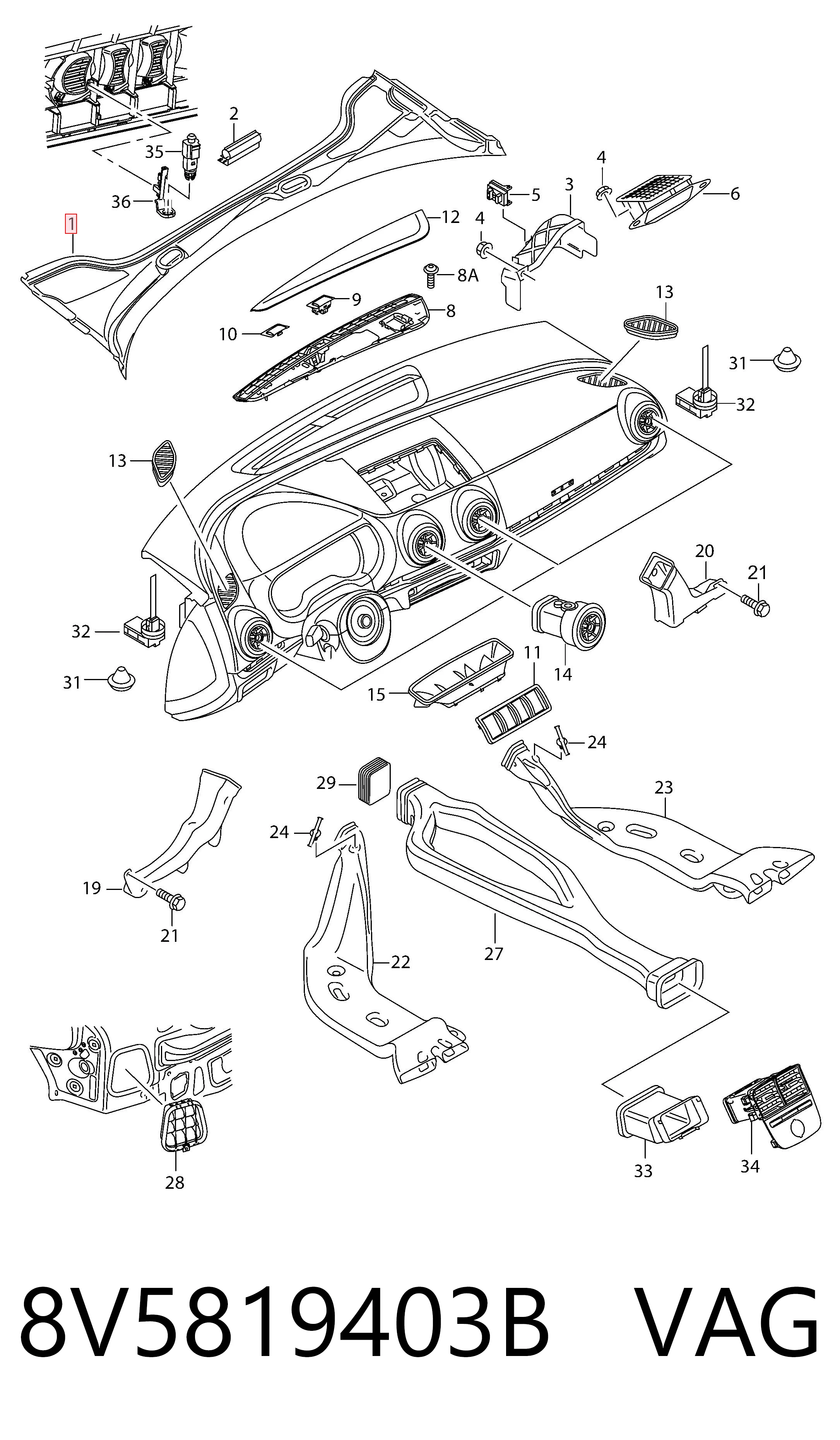 2
35
36
1
4
5
3
6
12
4
8A
9
8
10
13
31
32
13
20
21
32
31
14
11
15
24
29
23
24
19
21
22
27
28
33
34

8V5819403B VAG