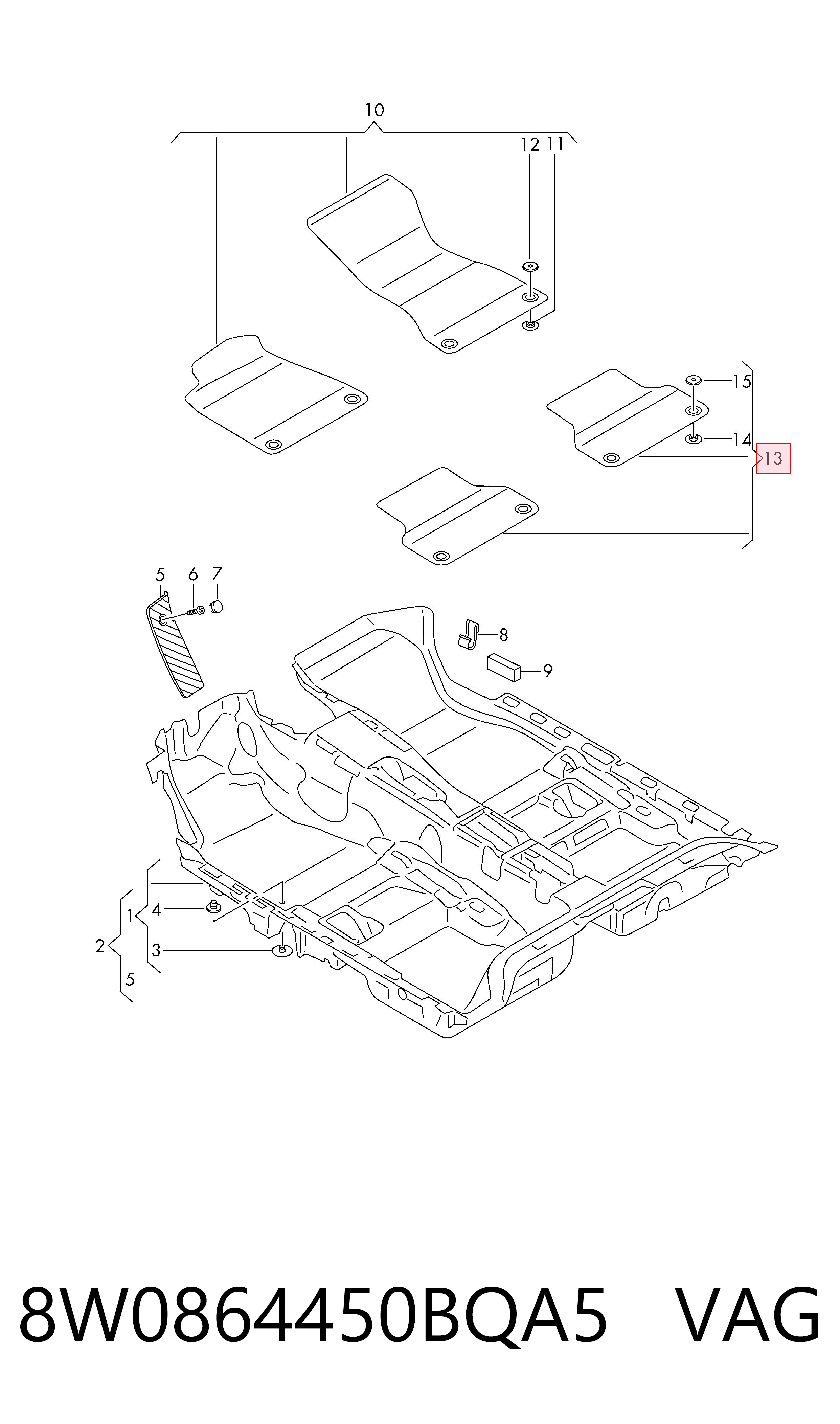 10
12 11
15
14
13
5 6 7
8
9
1
4
2
3
5

8W0864450BQA5 VAG