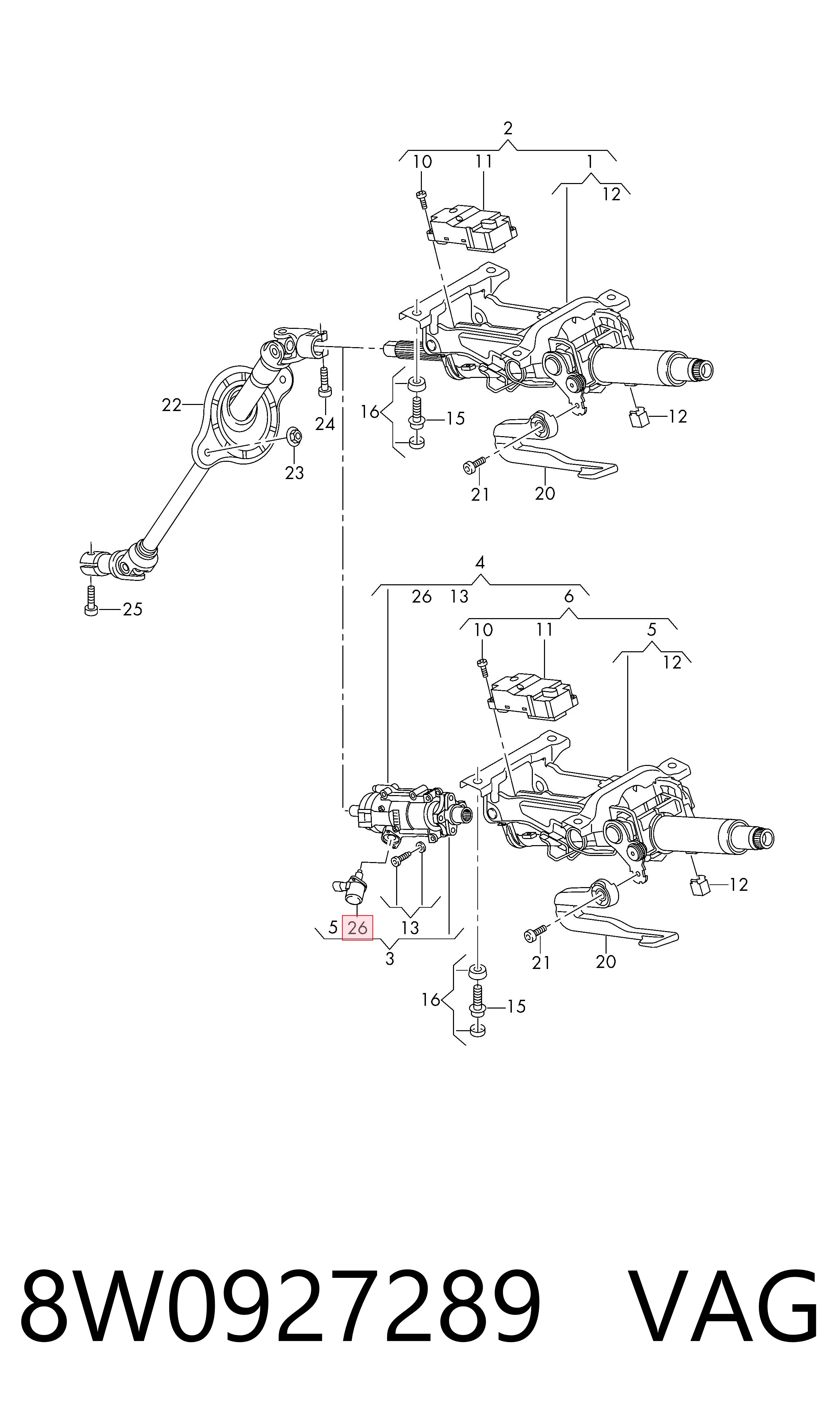 2
10 11 1
12
22
24
16
15
12
23
21 20
25
4
26 13 6
10 11 5
12
12
5 26 13
3
21 20
16
15

8W0927289 VAG