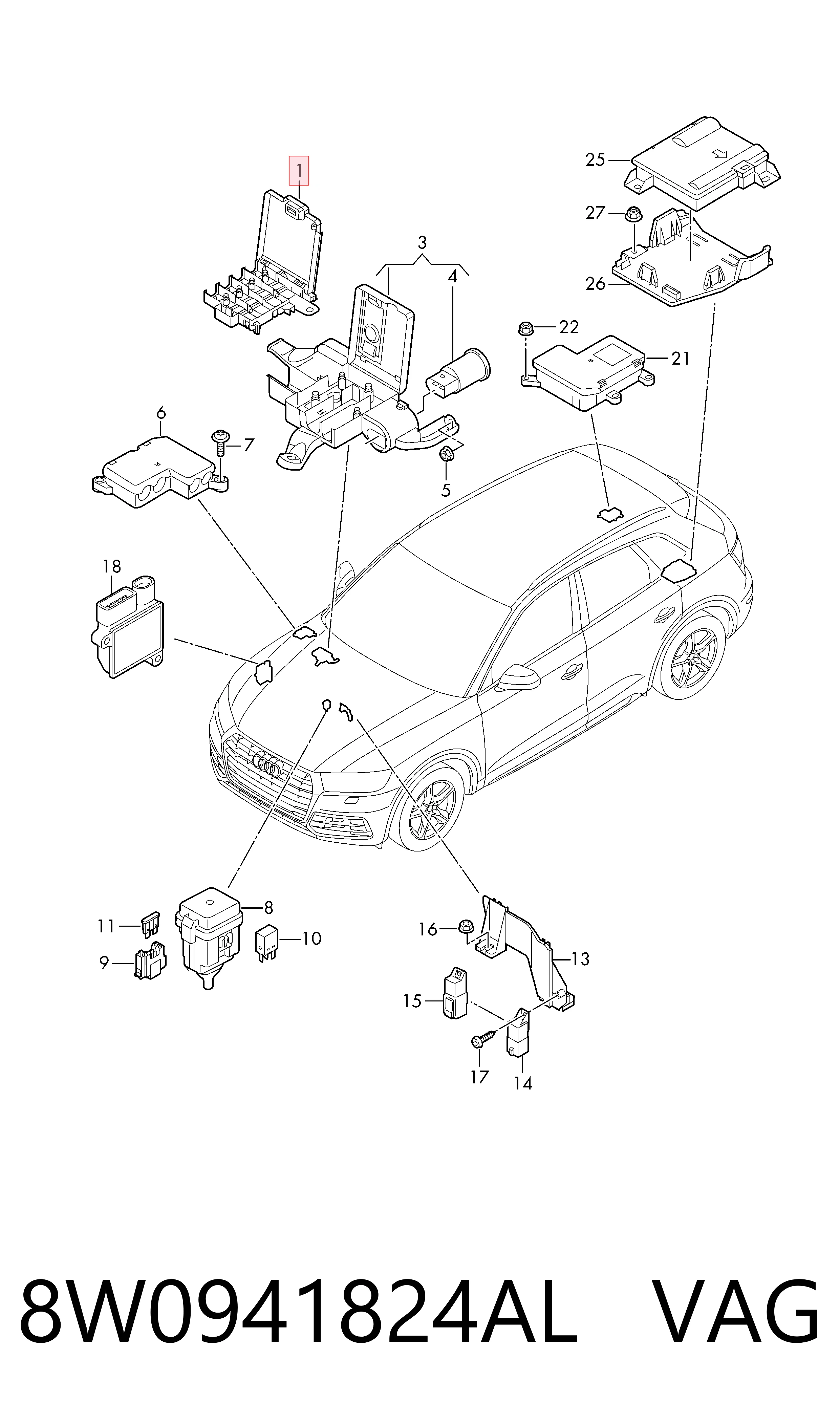 1
3
4
25
27
26
22
21
6
7
5
18
8
11
10
9
16
13
15
17
14

8W0941824AL VAG