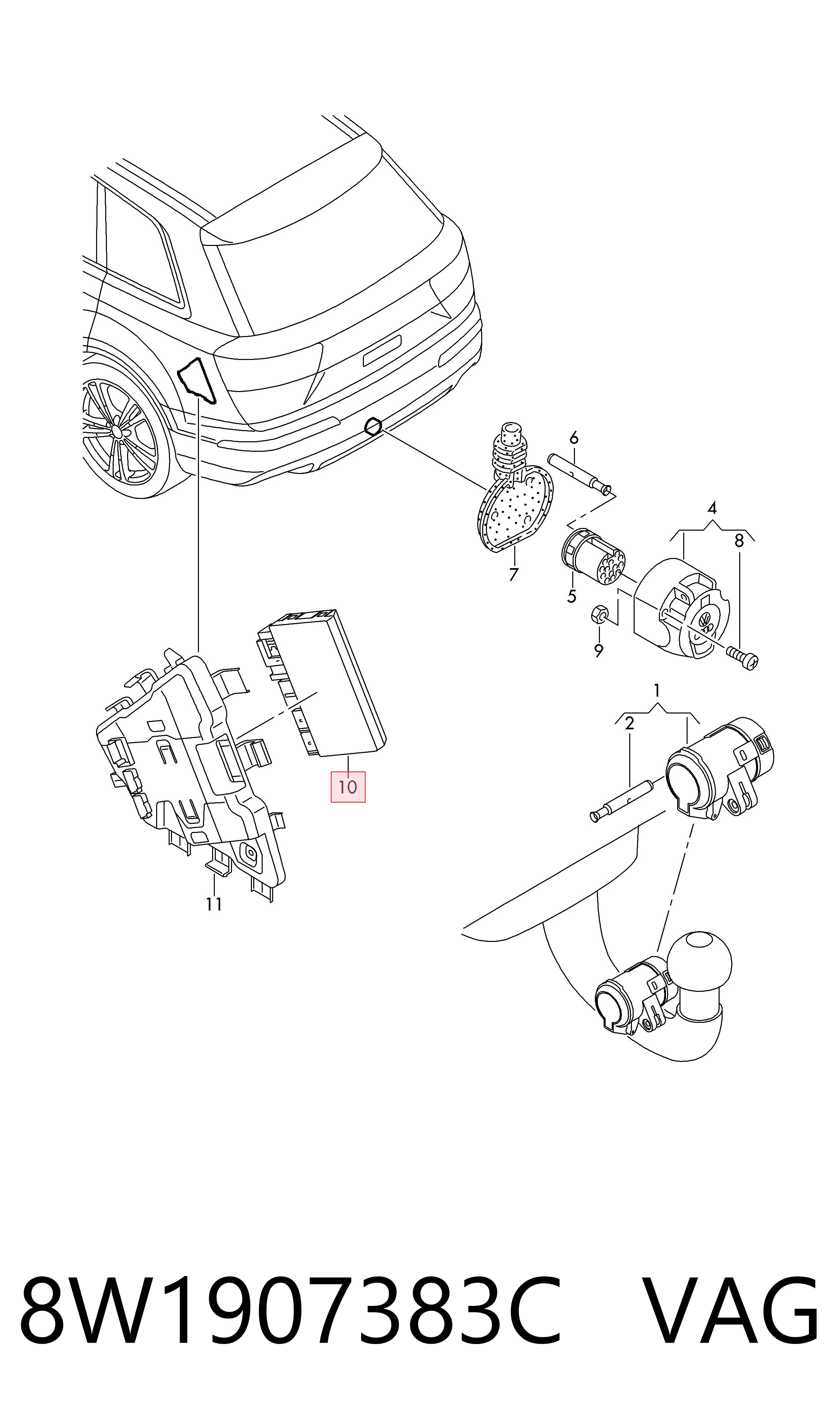 6
4
8
7
5
9
1
2
10
11

8W1907383C VAG