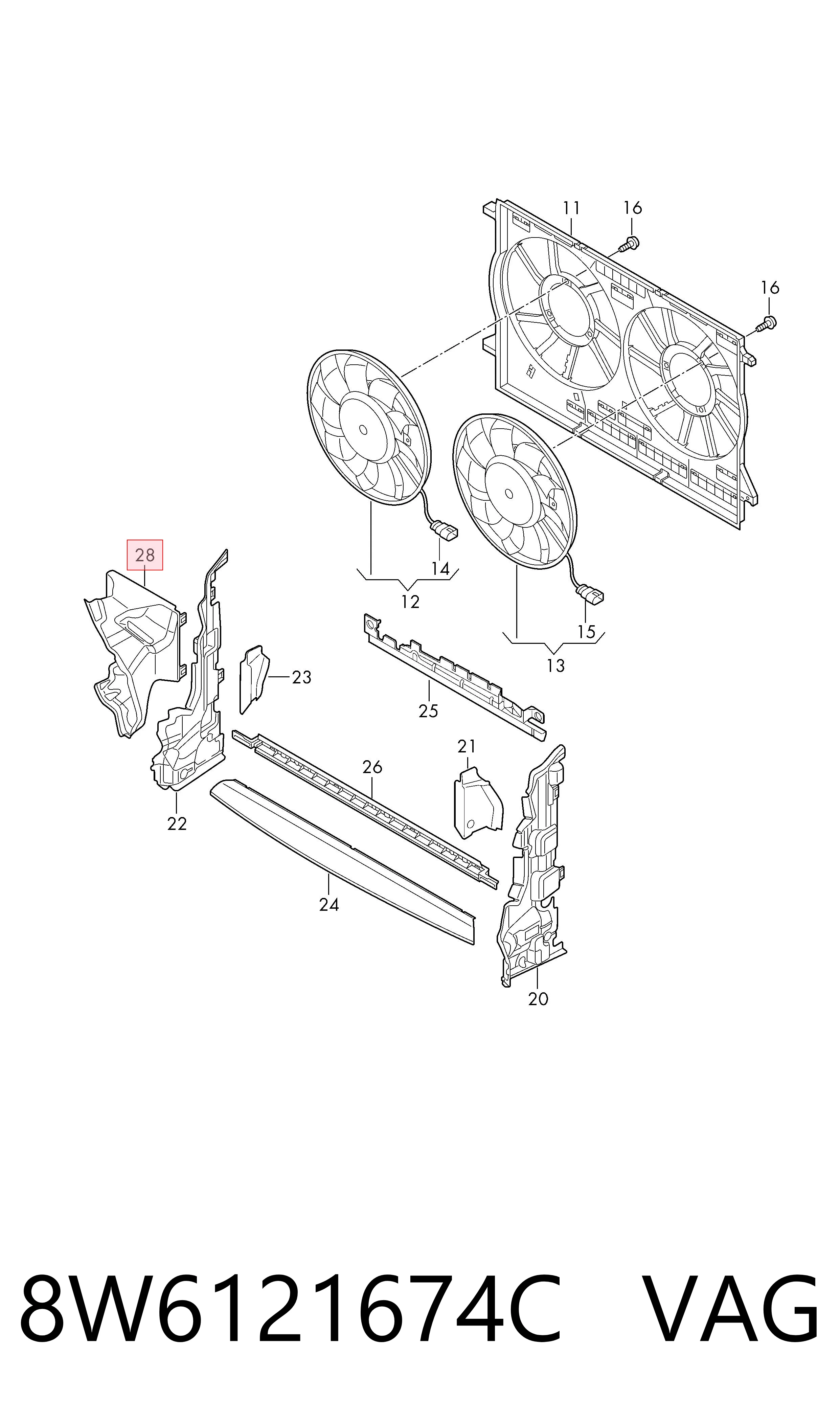 11
16
16
28
14
12
15
13
23
25
21
26
22
24
20

8W6121674C VAG