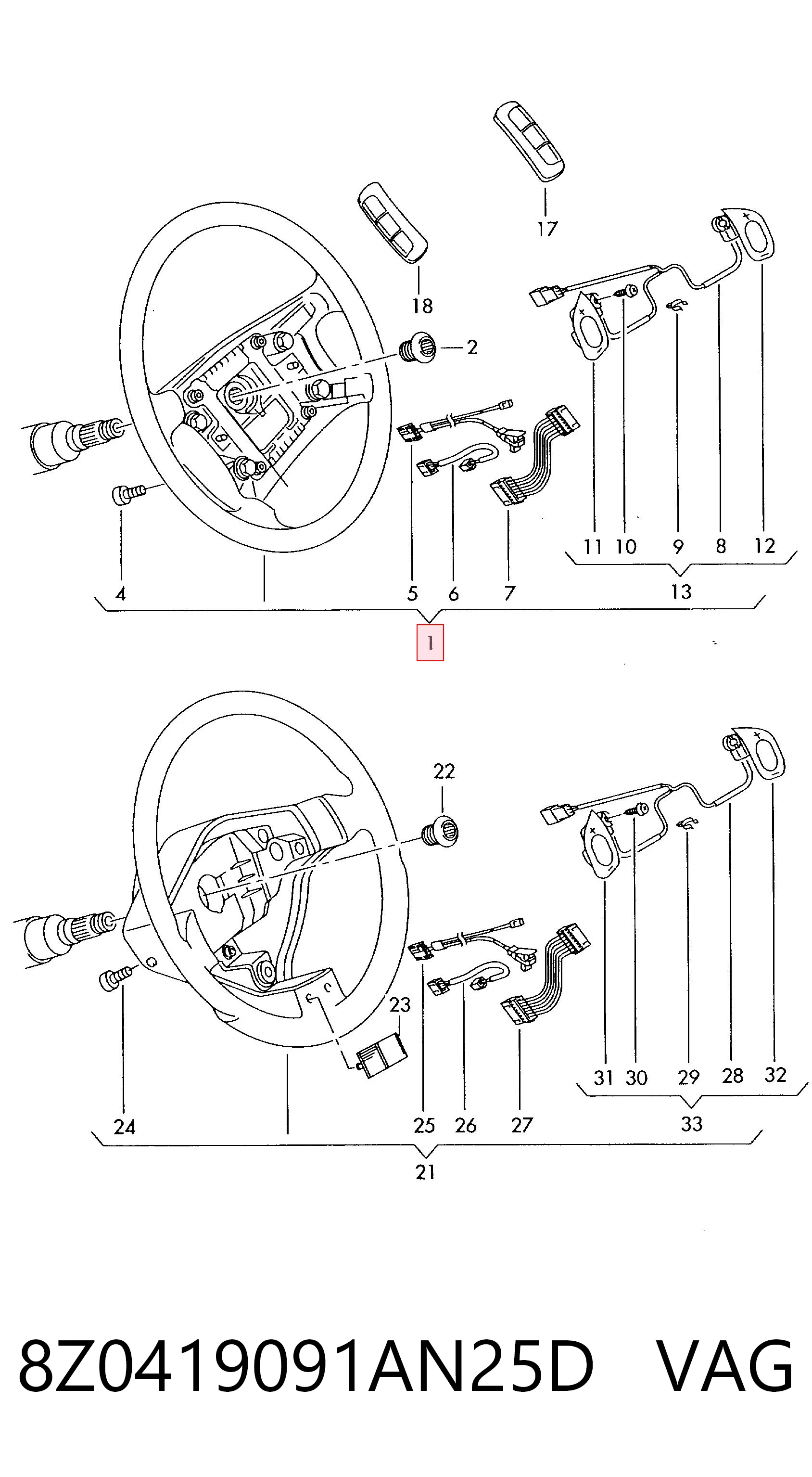 17

18

2

11 10 9 8 12

13

4 5 6 7

1

22

23

31 30 29 28 32

33

24 25 26 27

21

8Z0419091AN25D VAG