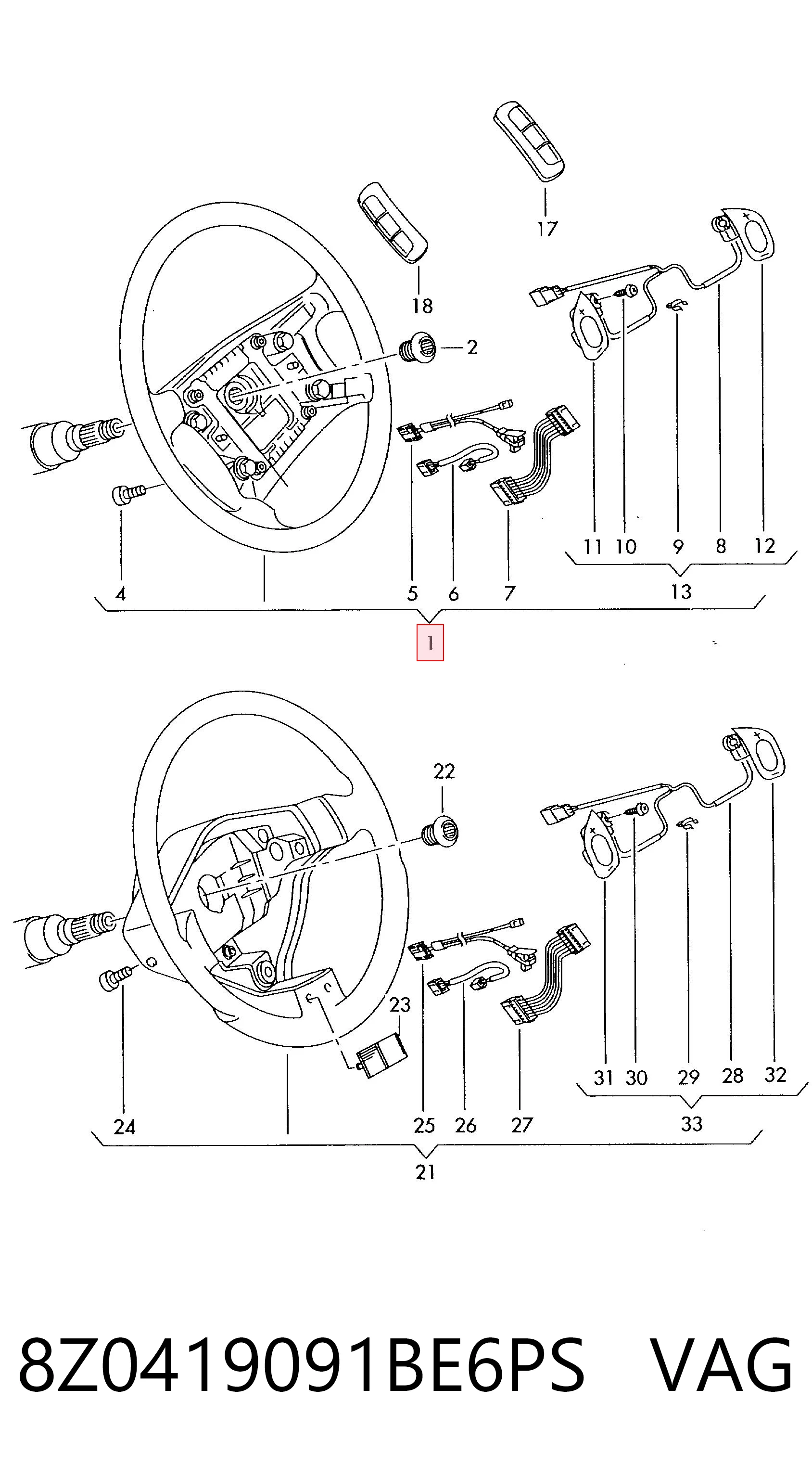 17

18

2

11 10 9 8 12

13

4 5 6 7

1

22

23

31 30 29 28 32

33

24 25 26 27

21

8Z0419091BE6PS VAG