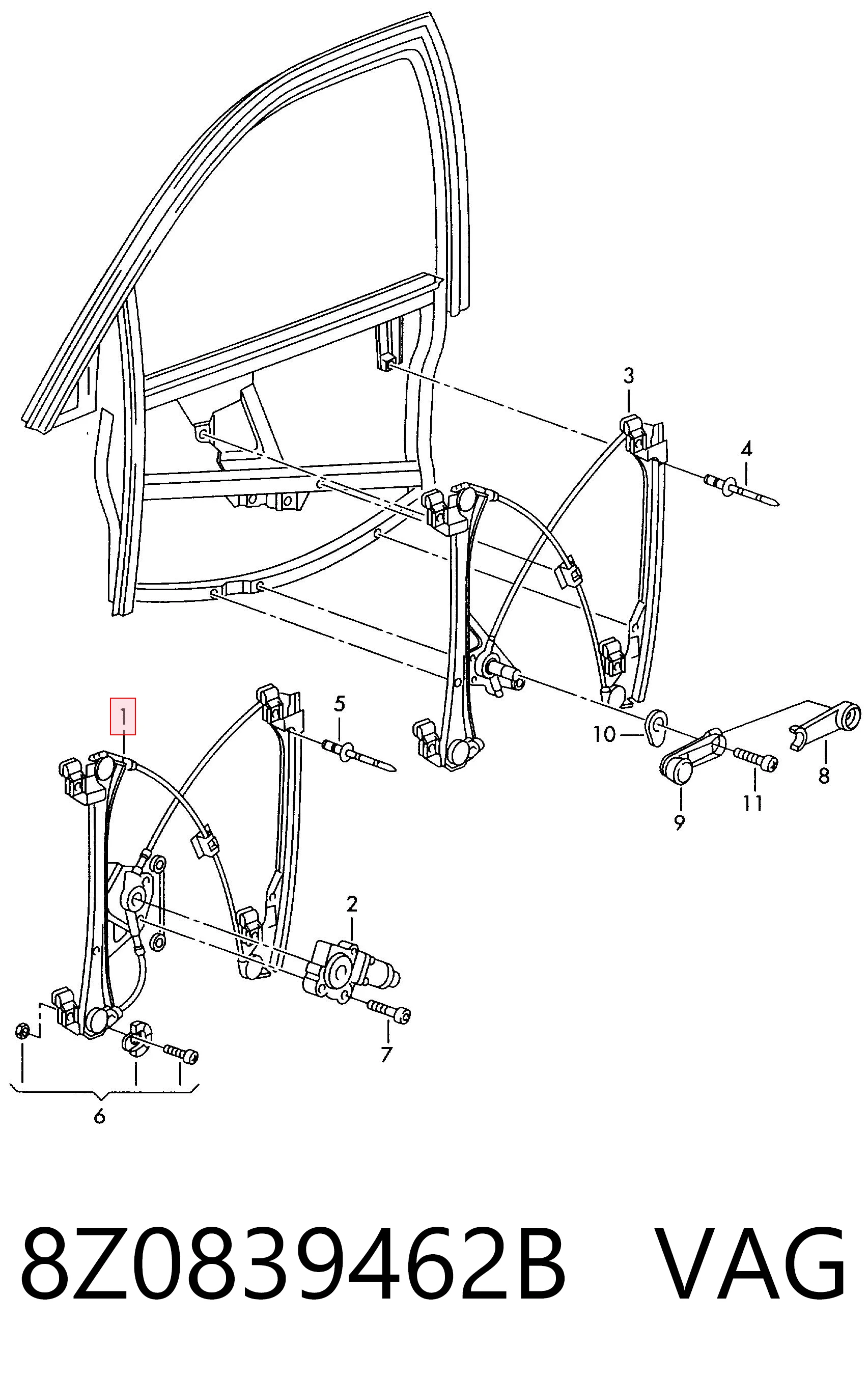 3
4
1
5
10
8
11
9
2
7
6

8Z0839462B VAG