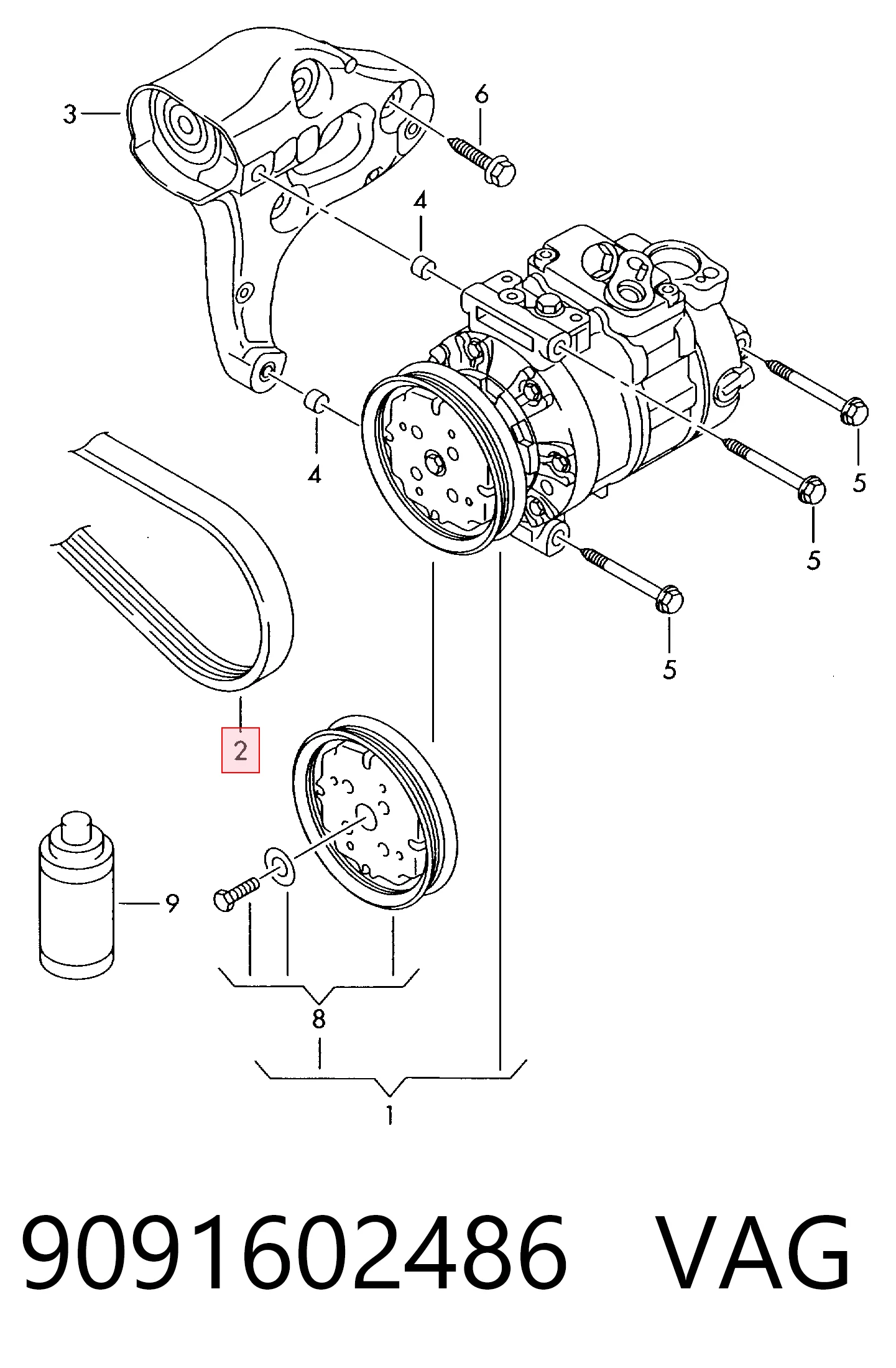 3
6
4
4
5
5
5
2
9
8
1

9091602486 VAG