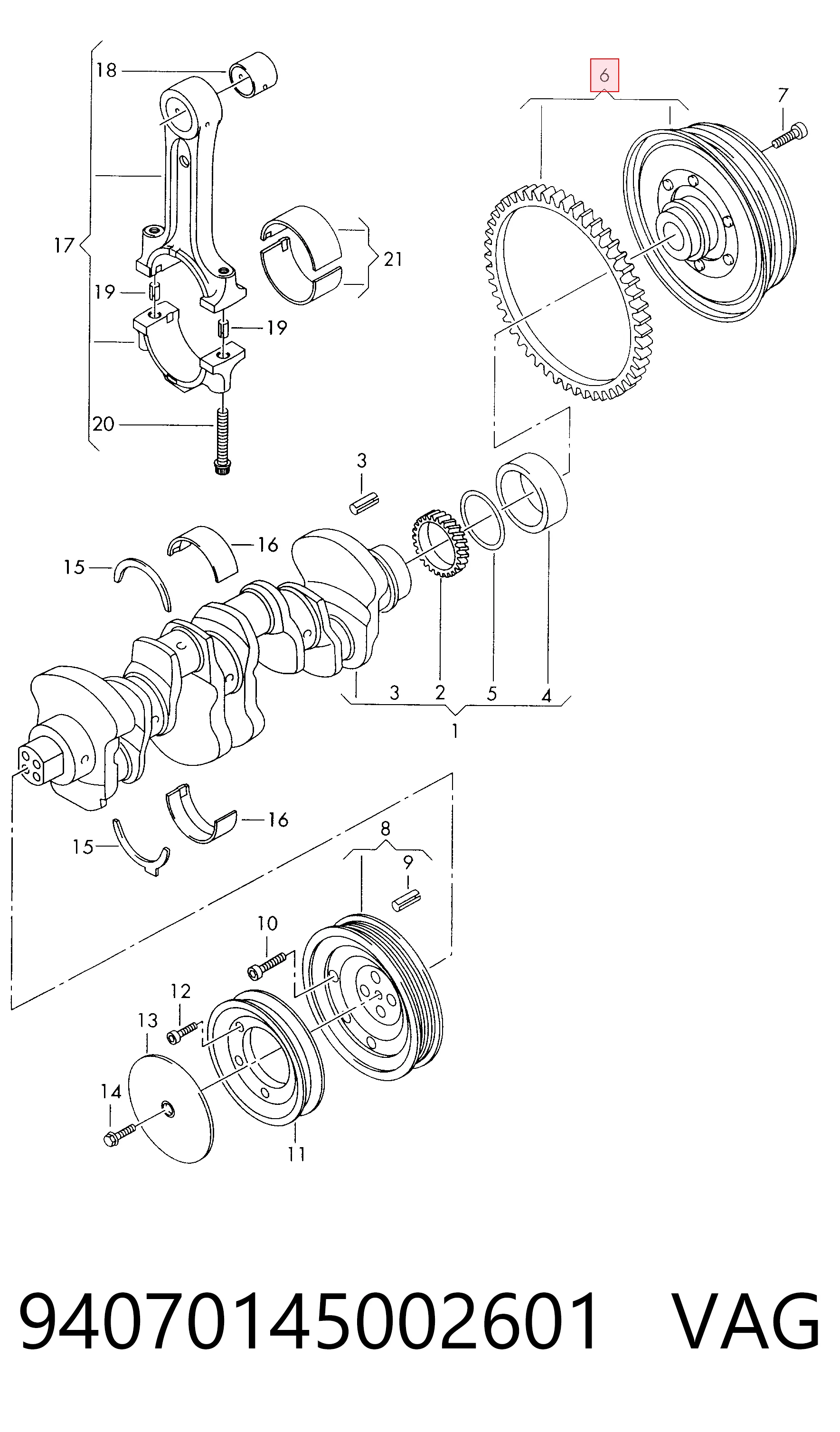 18
6
7
17
21
19
19
20
3
16
15
3
2
5
4
1
16
15
8
9
10
12
13
14
11
94070145002601 VAG