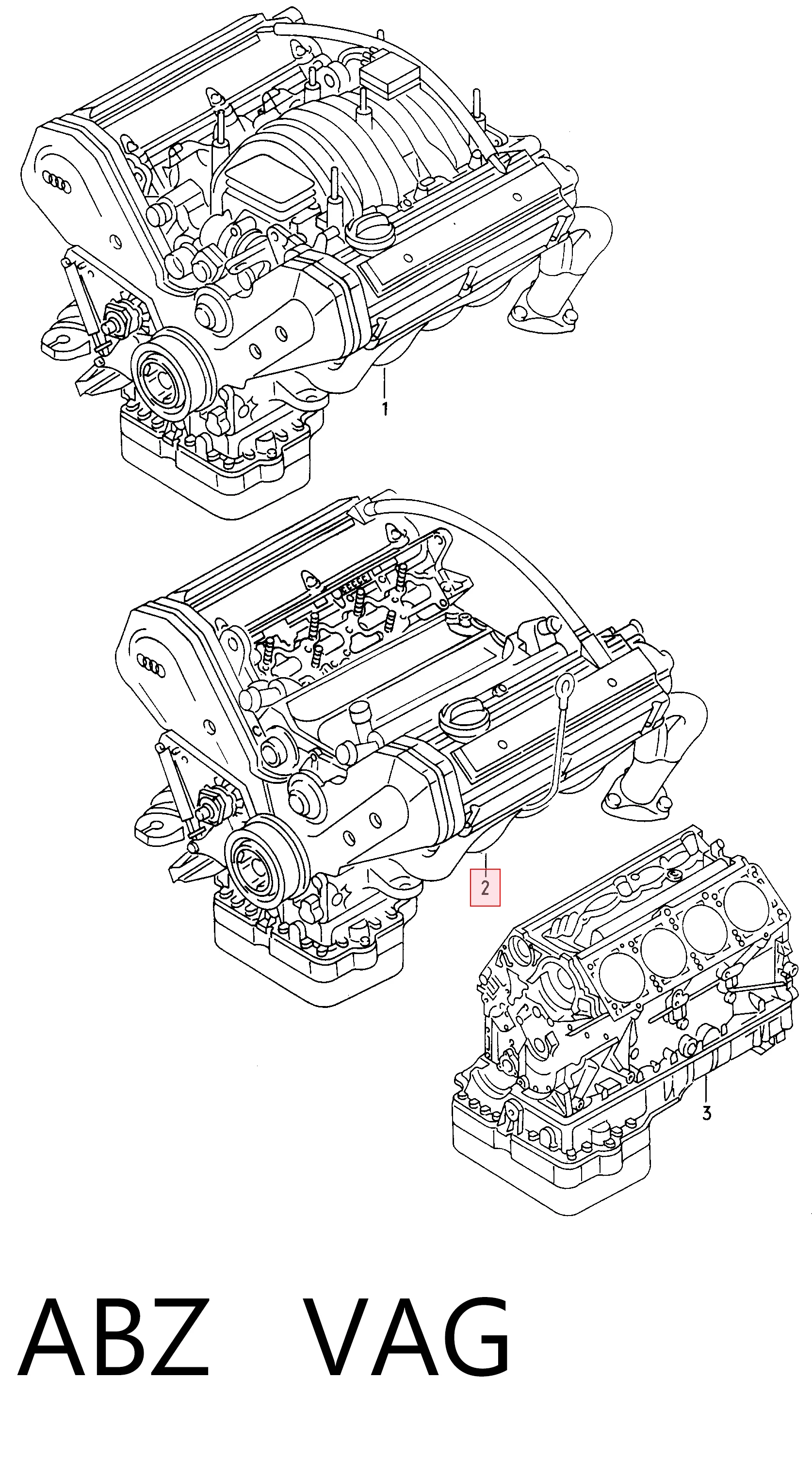 1

2

3

ABZ VAG