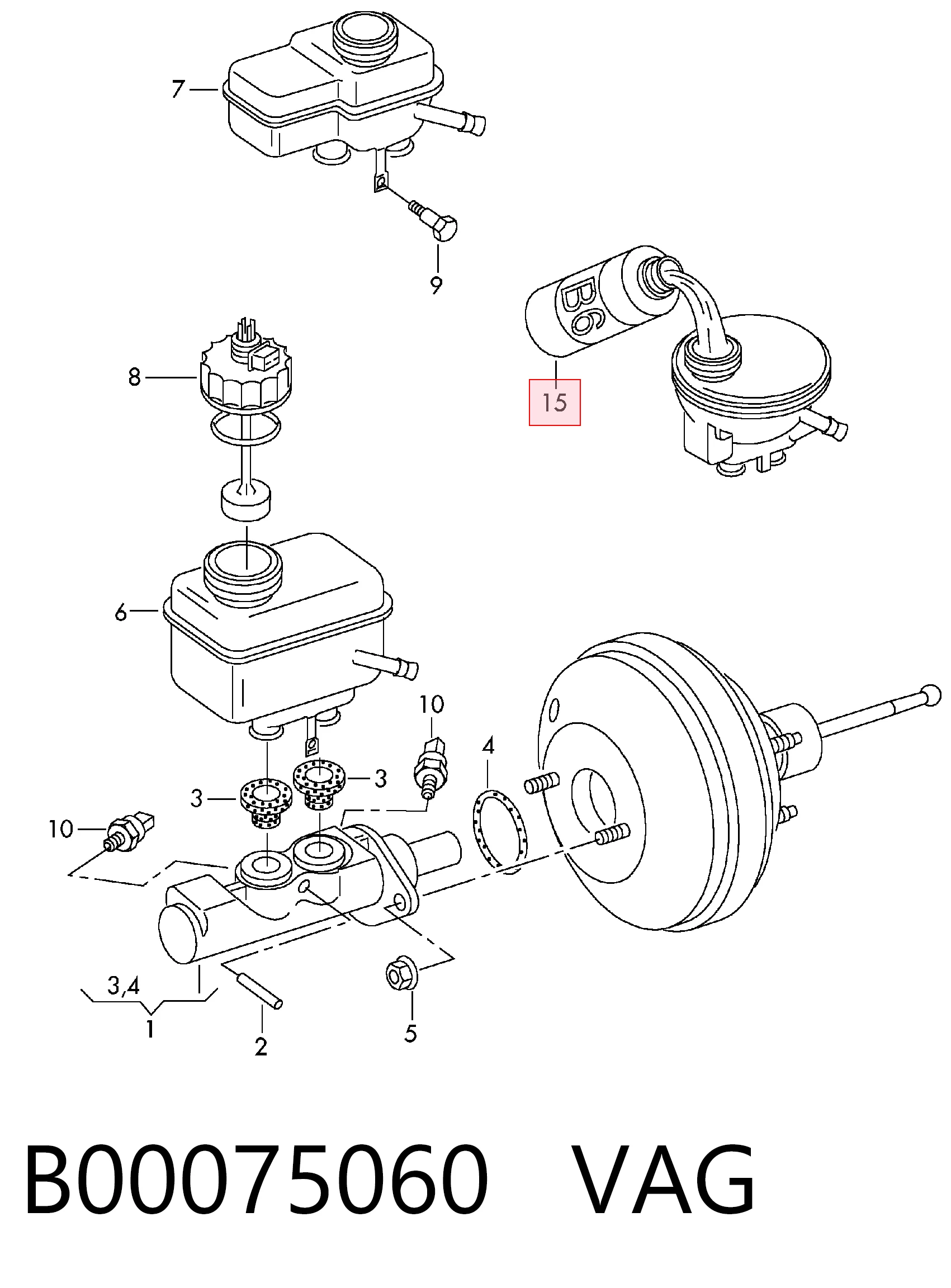 7
9
B6
15
8
6
10
4
3
3
10
3,4
1
2
5
B00075060 VAG