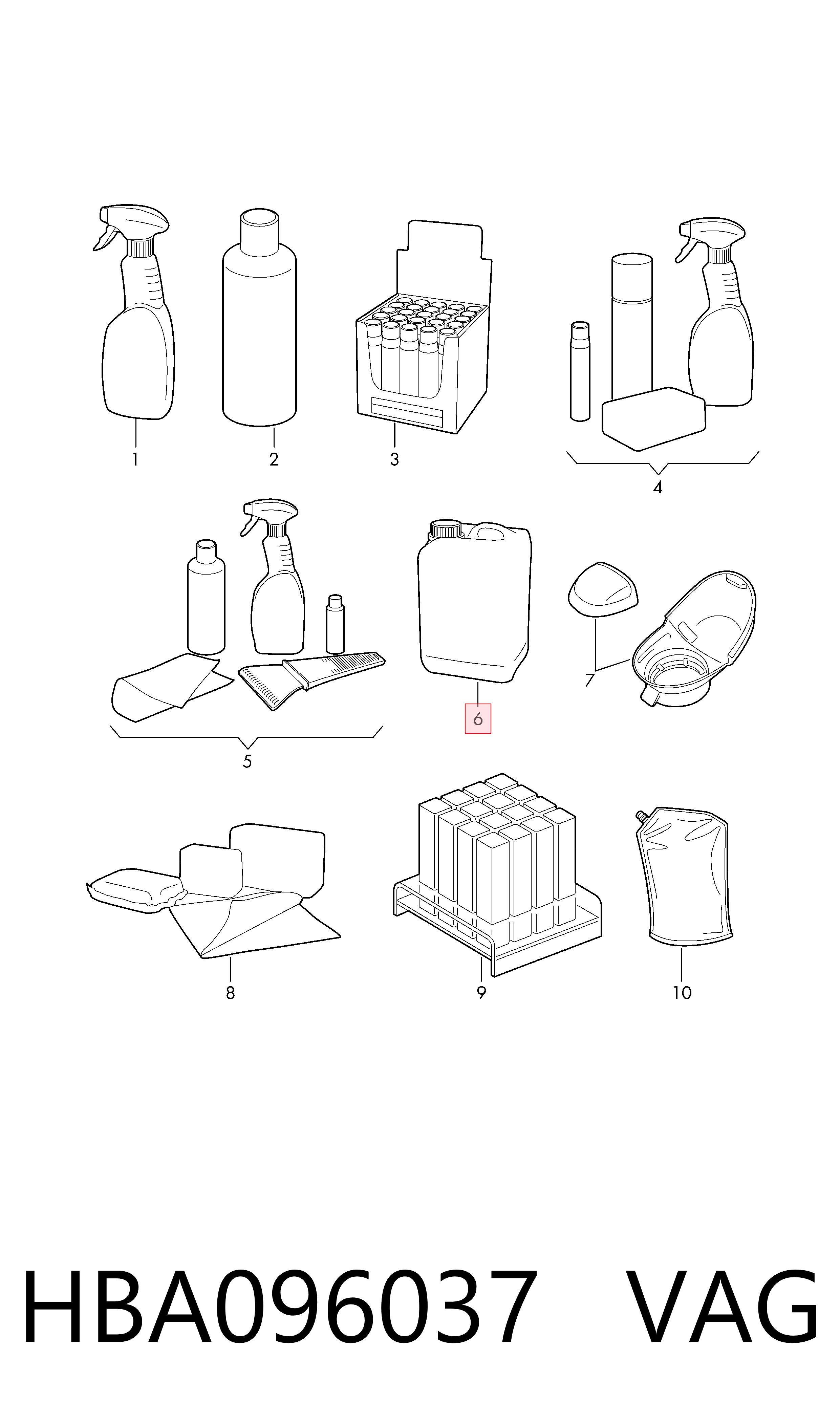 1
2
3
4
5
6
7
8
9
10

HBA096037 VAG