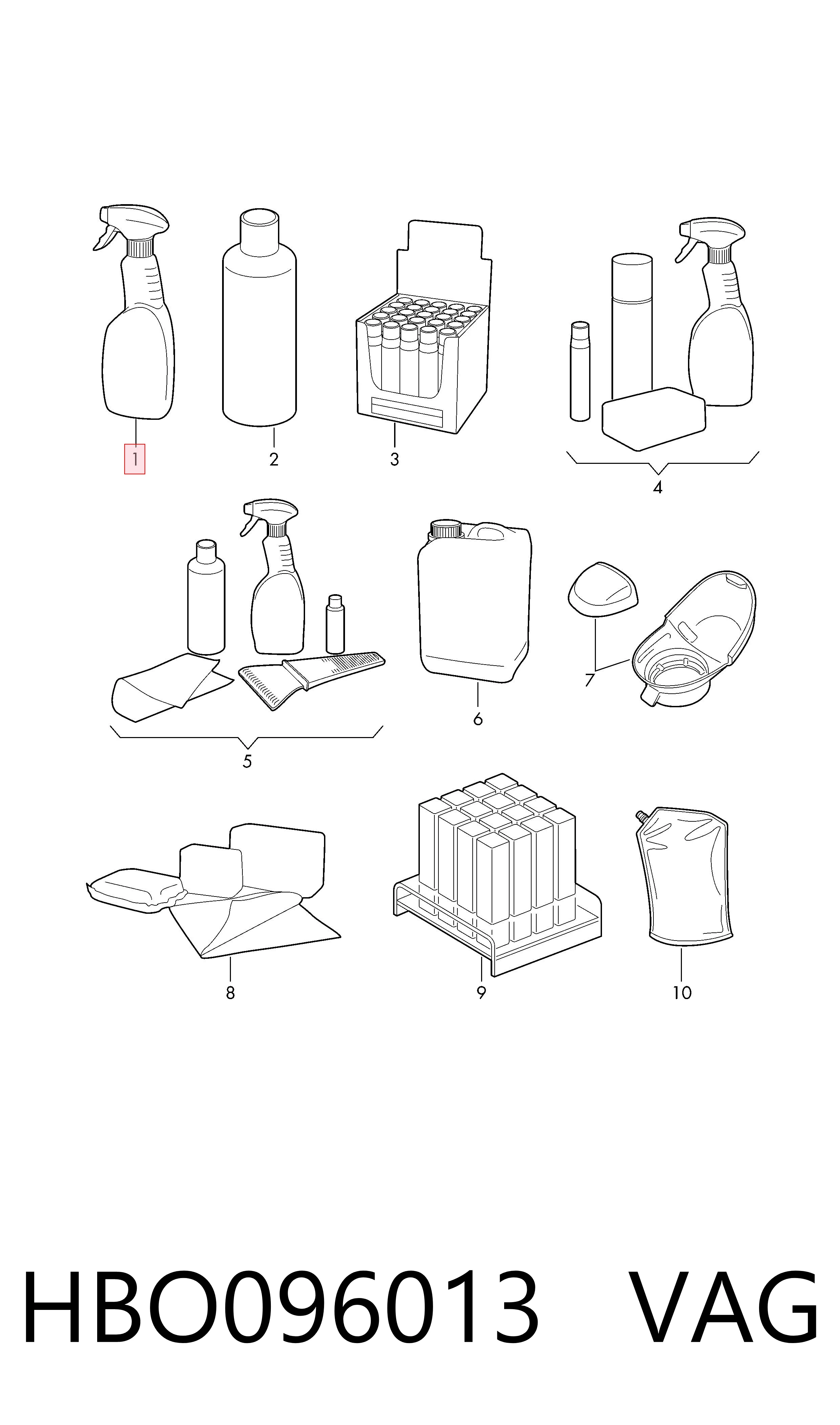 1 2 3 4

5 6 7

8 9 10

HBO096013 VAG