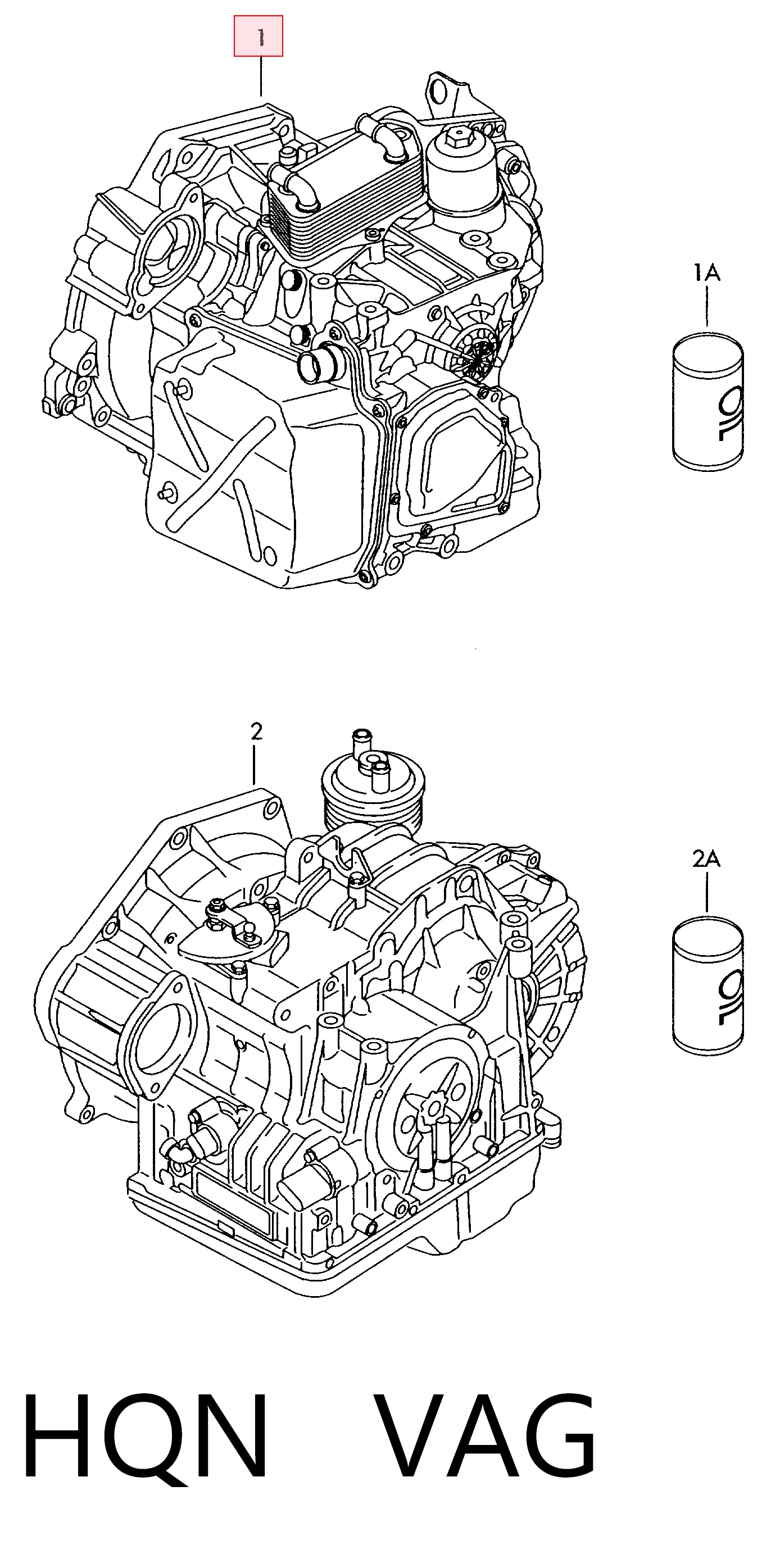 1

1A

OIL

2

2A

OIL

HQN VAG