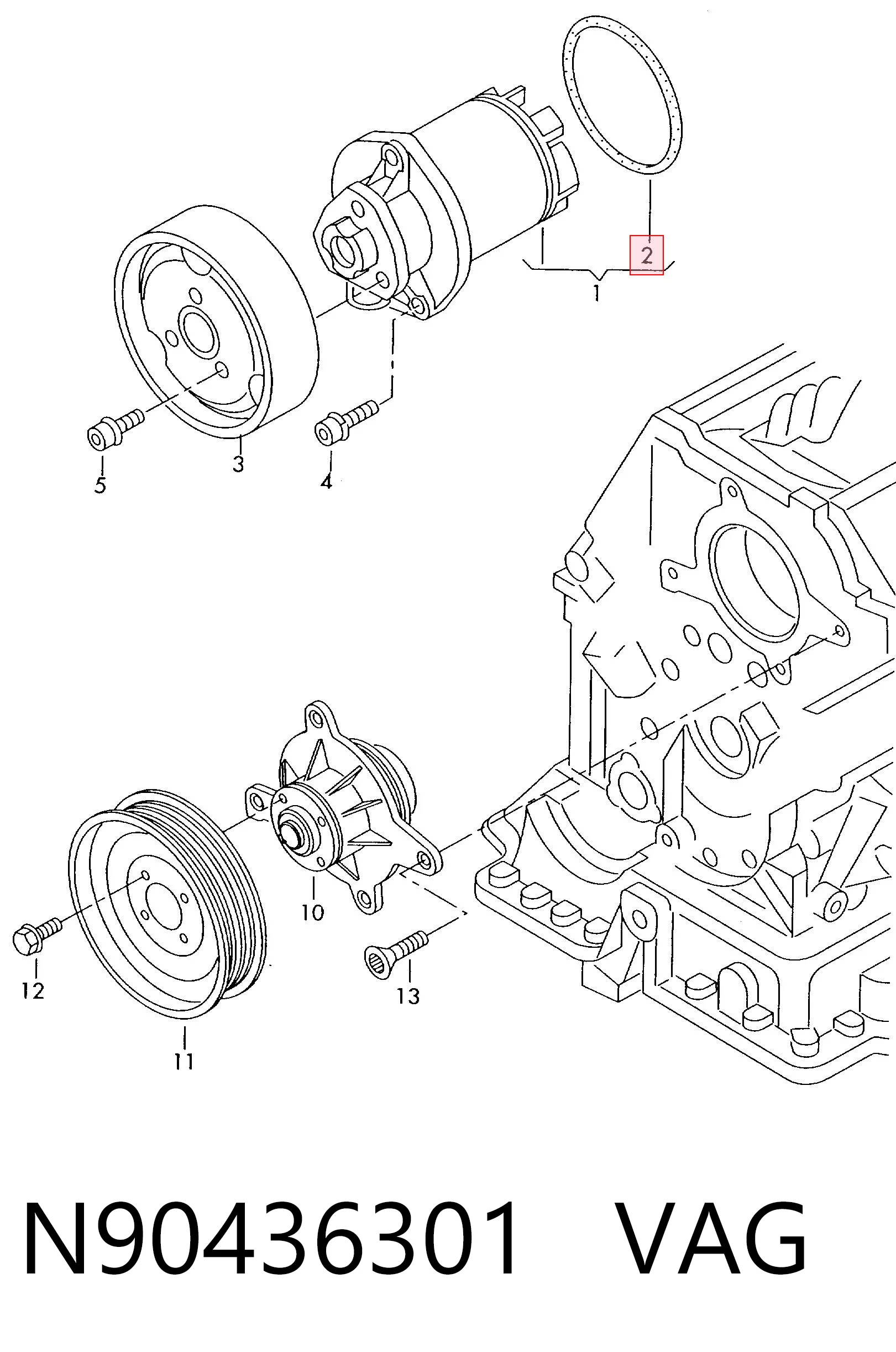 2
1
5
3
4
10
12
13
11

N90436301 VAG