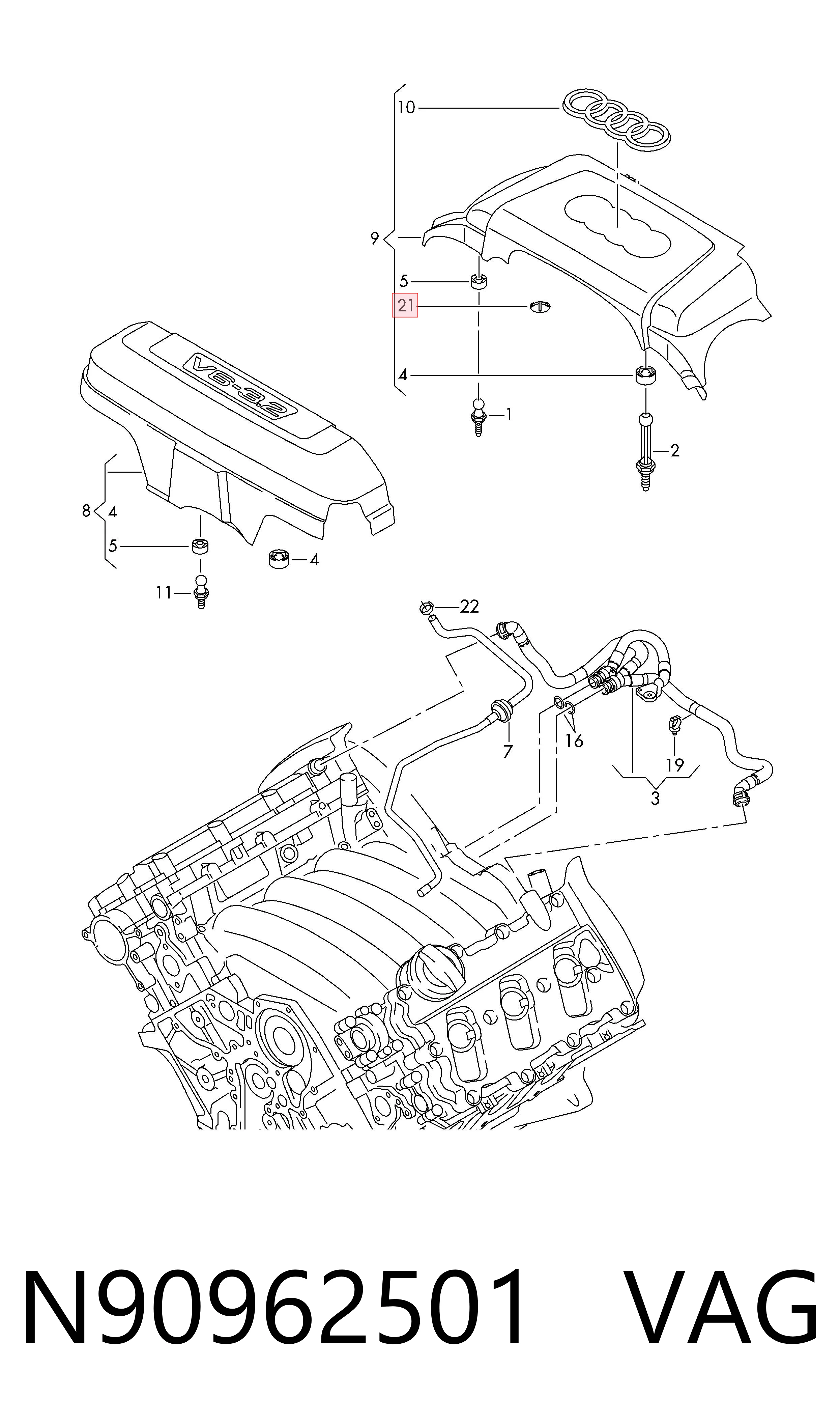 10
9
5
21
4
1
2
V6-3.2
8
4
5
4
11
22
7
16
19
3
N90962501 VAG