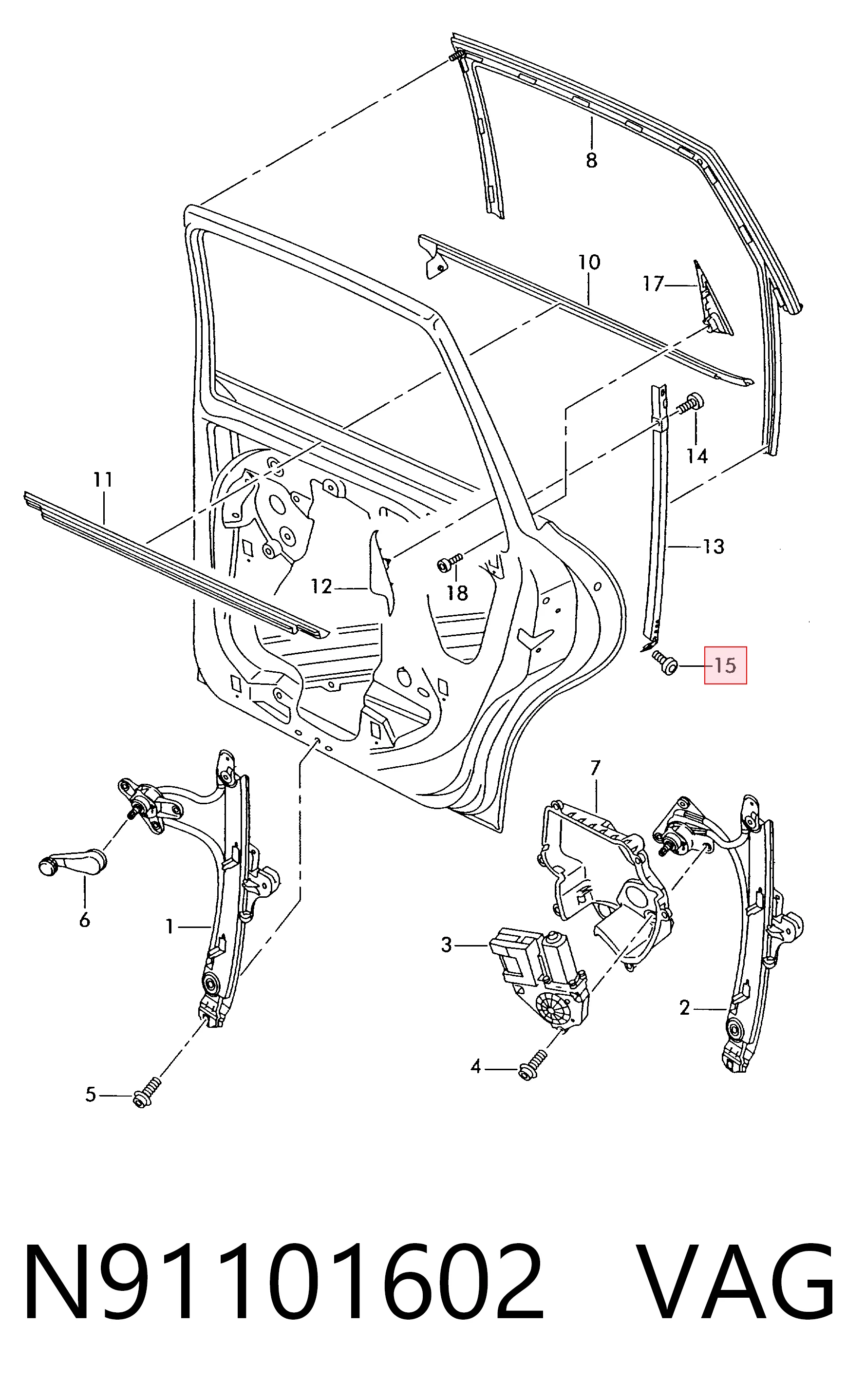 8
10
17
14
11
13
12
18
15
7
6
1
3
2
4
5
N91101602 VAG