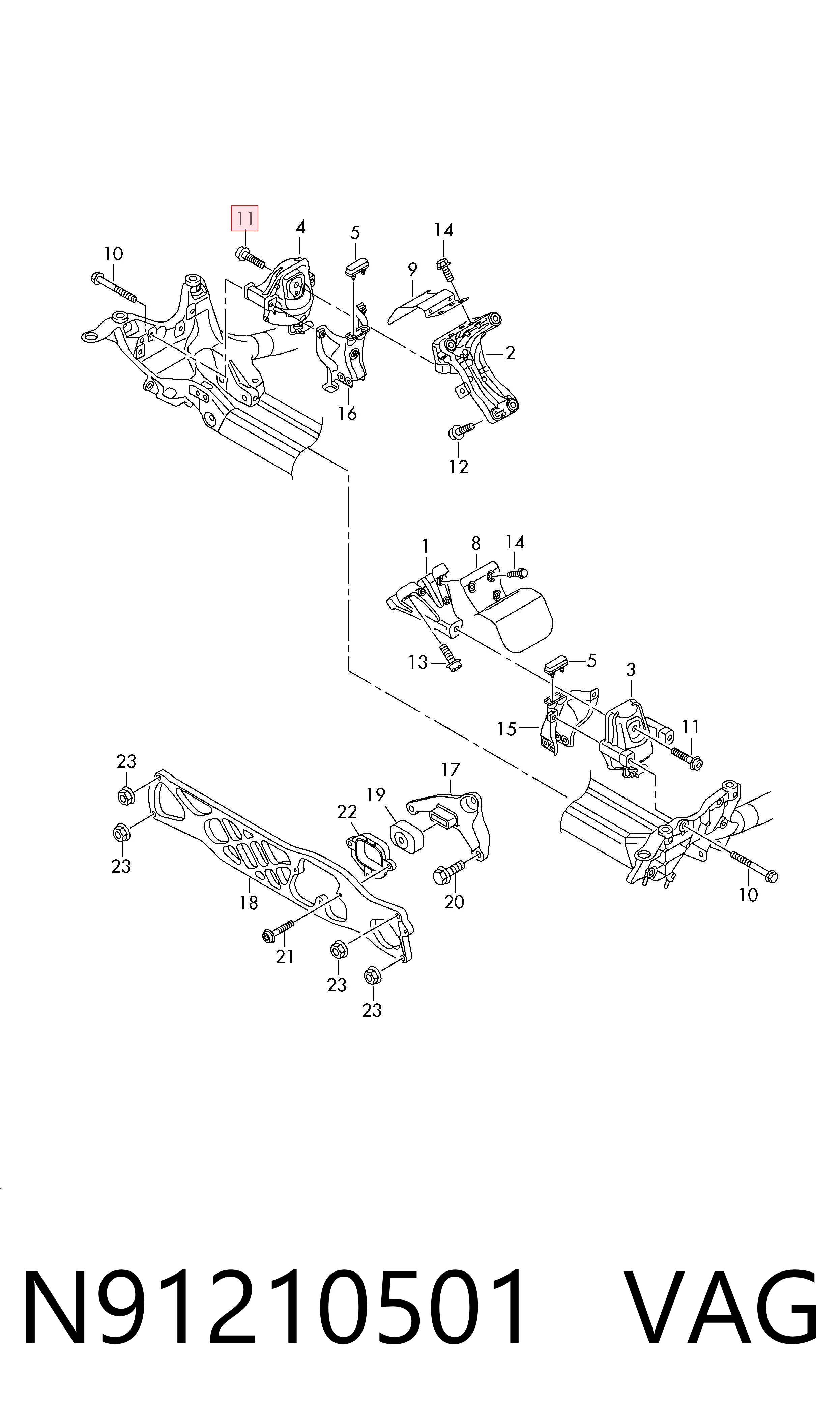 11
4
5
14
10
9
2
16
12
1
8
14
13
5
3
15
11
23
17
19
22
23
18
20
10
21
23
23

N91210501 VAG