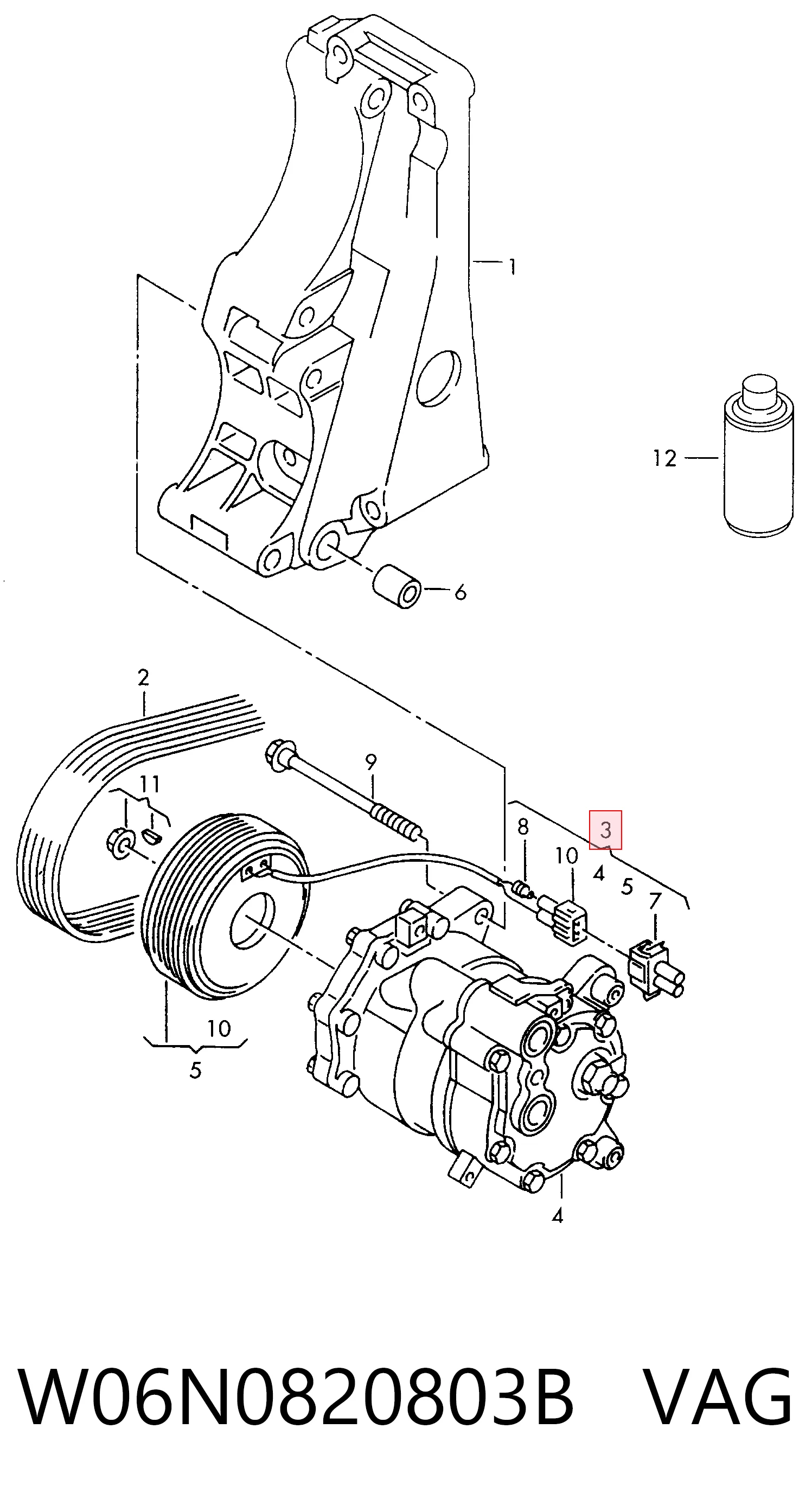 1

12

6

2

9

11

8

3

10

4

5

7

10

5

4

W06N0820803B VAG