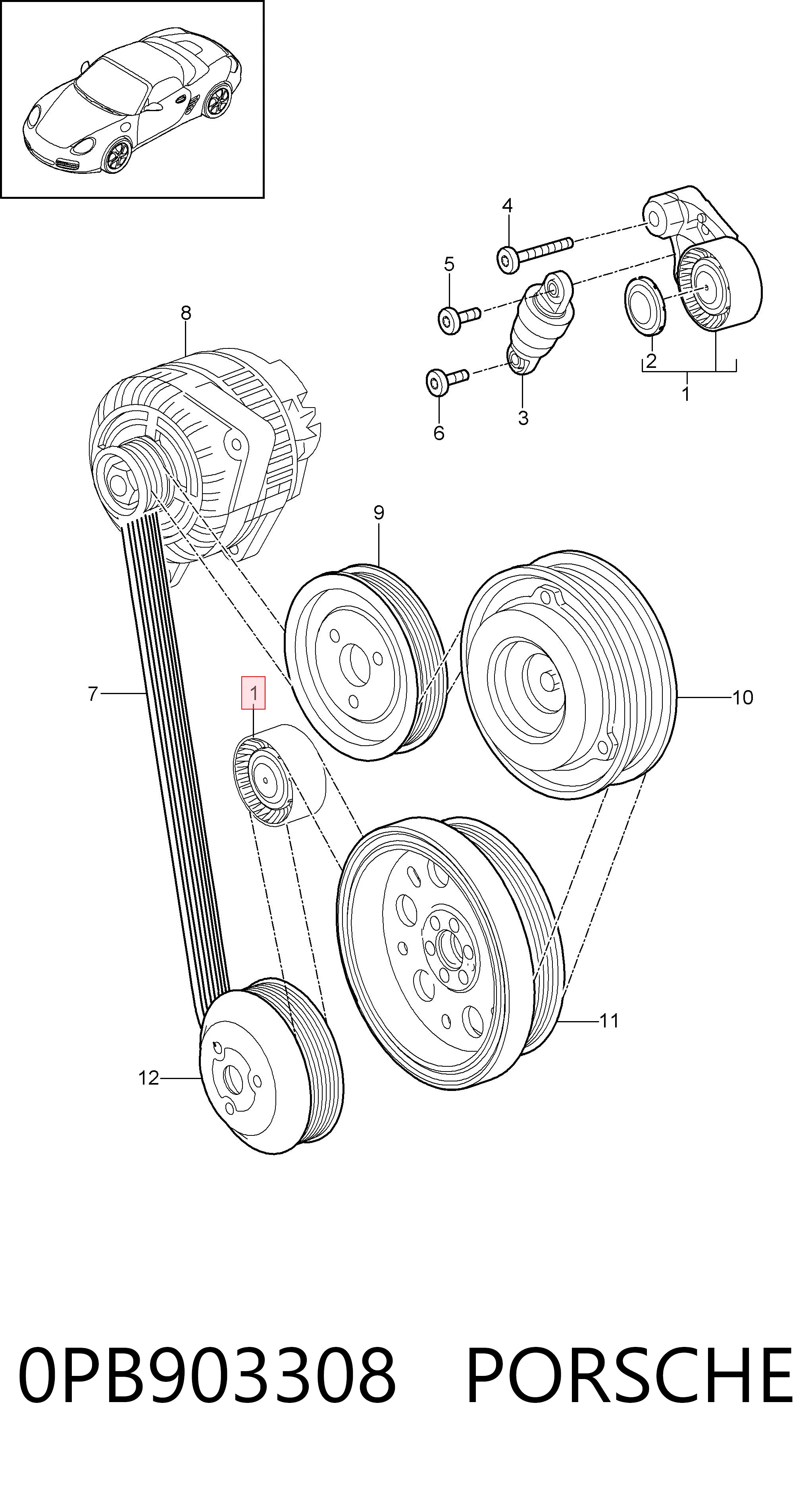 4
5
8
2
1
6
3
9
7
1
10
11
12

0PB903308 PORSCHE