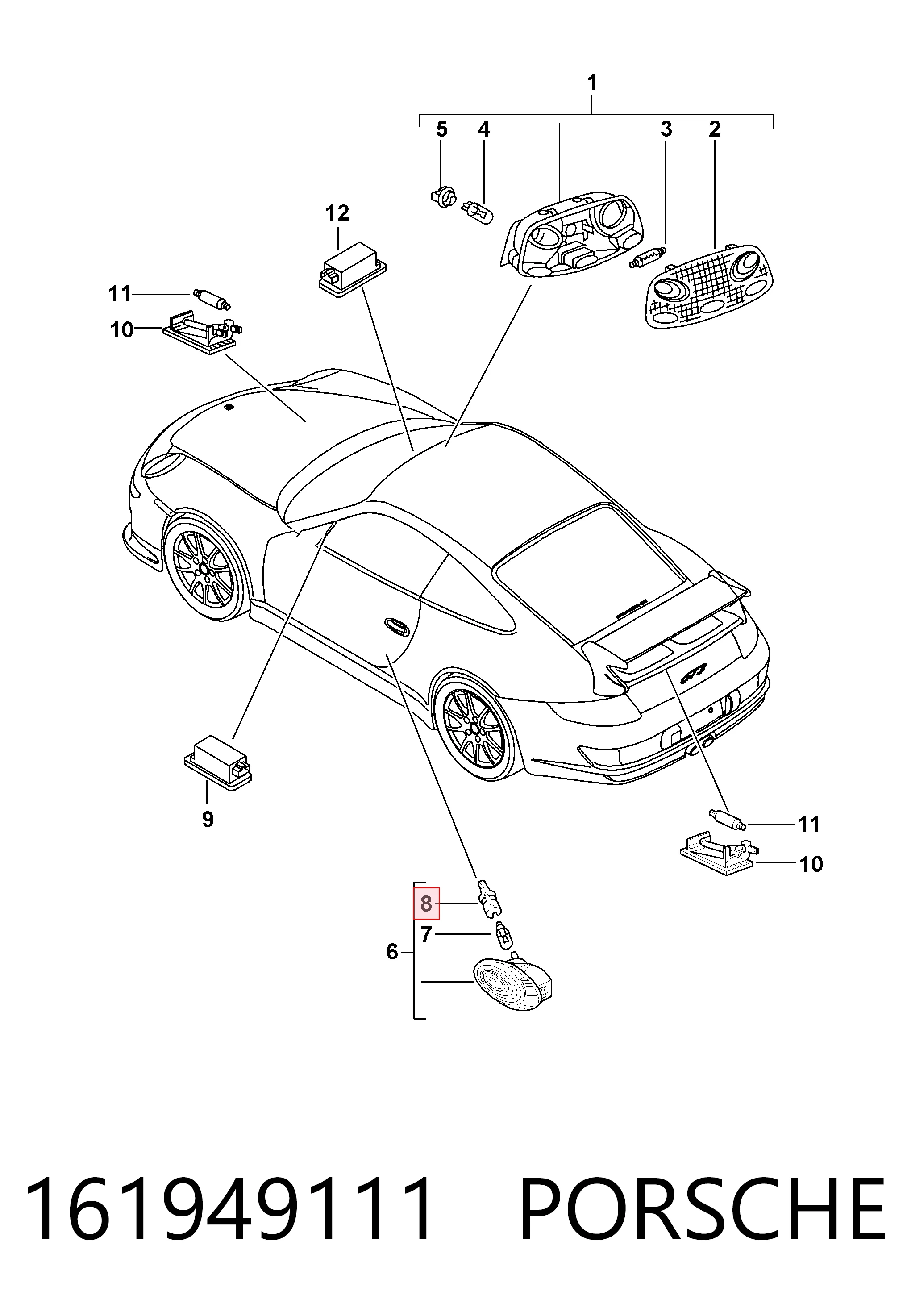 1
5
4
3
2
12
11
10
9
11
10
8
7
6

161949111 PORSCHE