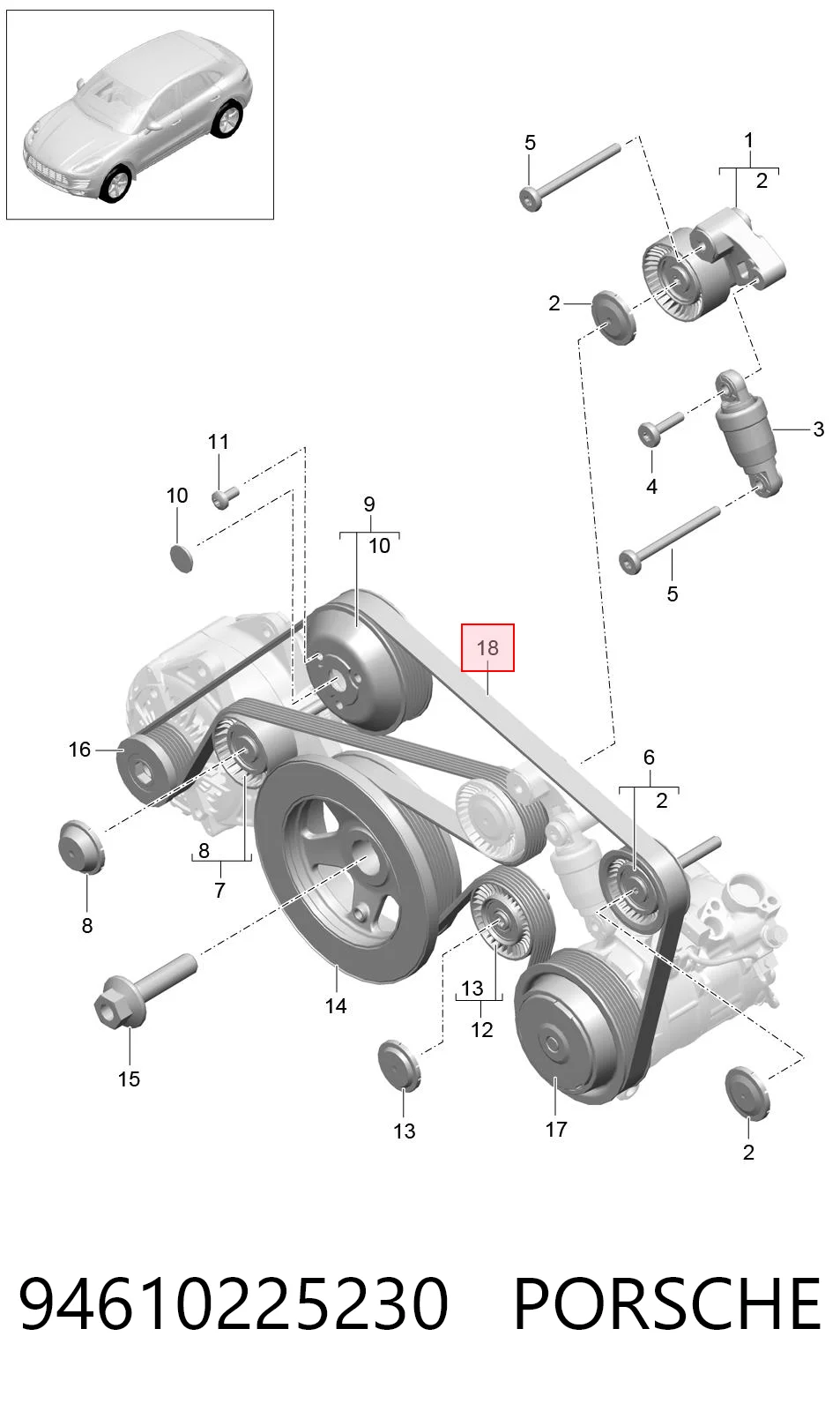 5
1
2
2
3
4
5
11
10
9
10
18
16
6
2
8
7
8
14
13
12
15
13
17
2

94610225230 PORSCHE