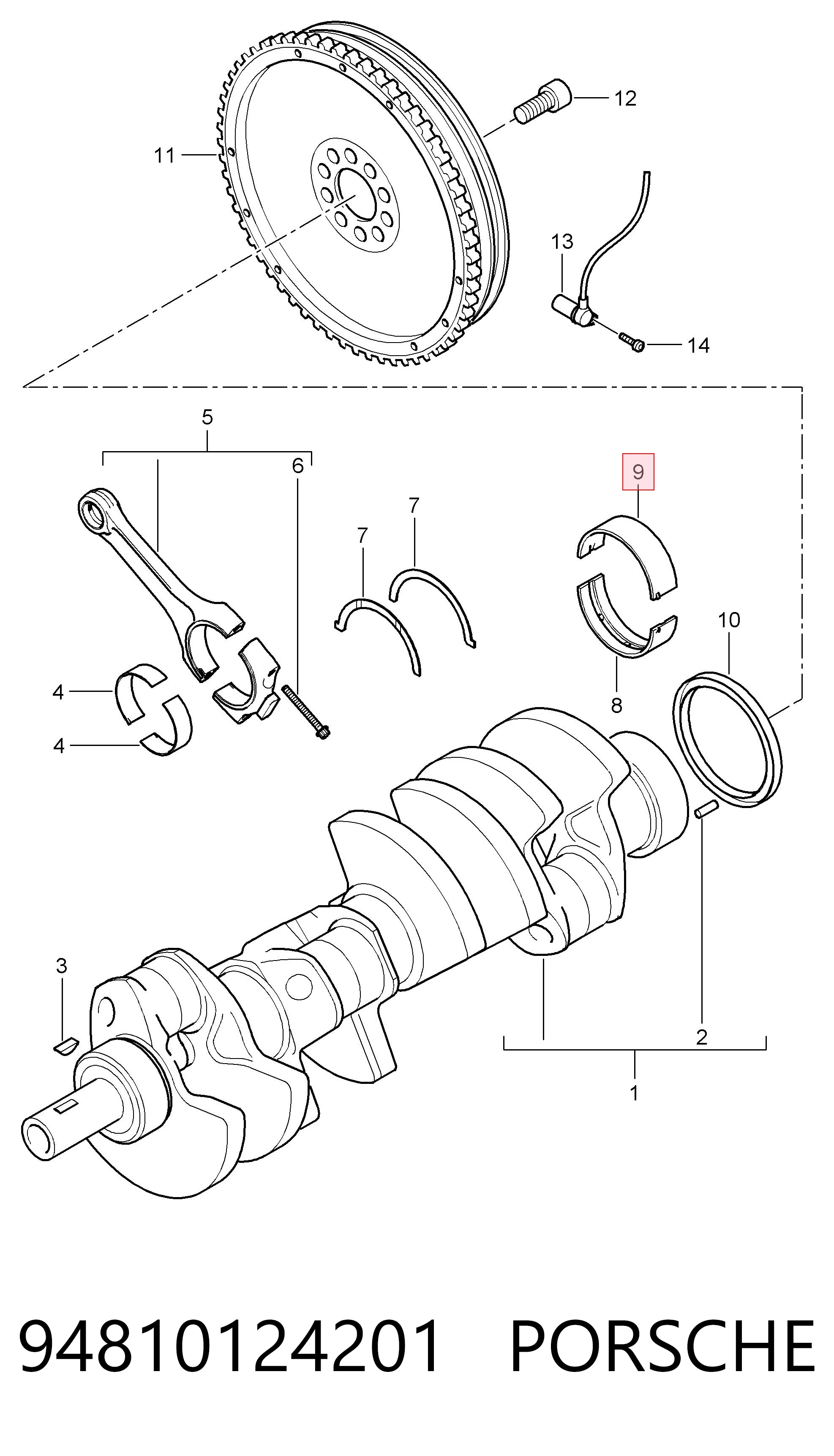 12
11
13
14
5
6
9
7
7
10
4
4
8
3
2
1
94810124201 PORSCHE