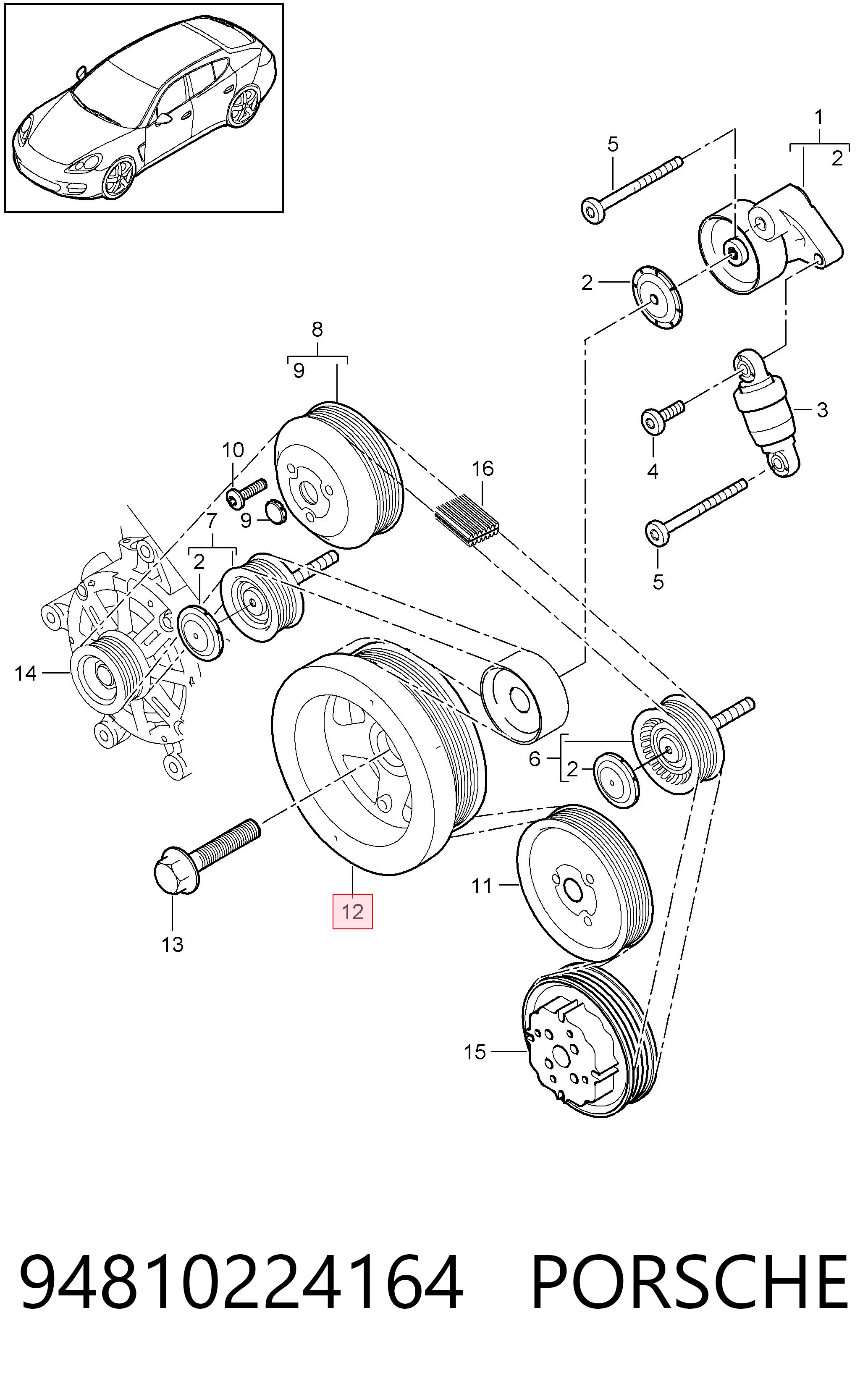 1
2
5
2
3
4
5
8
9
10
9
16
7
2
14
6
2
11
12
13
15

94810224164 PORSCHE