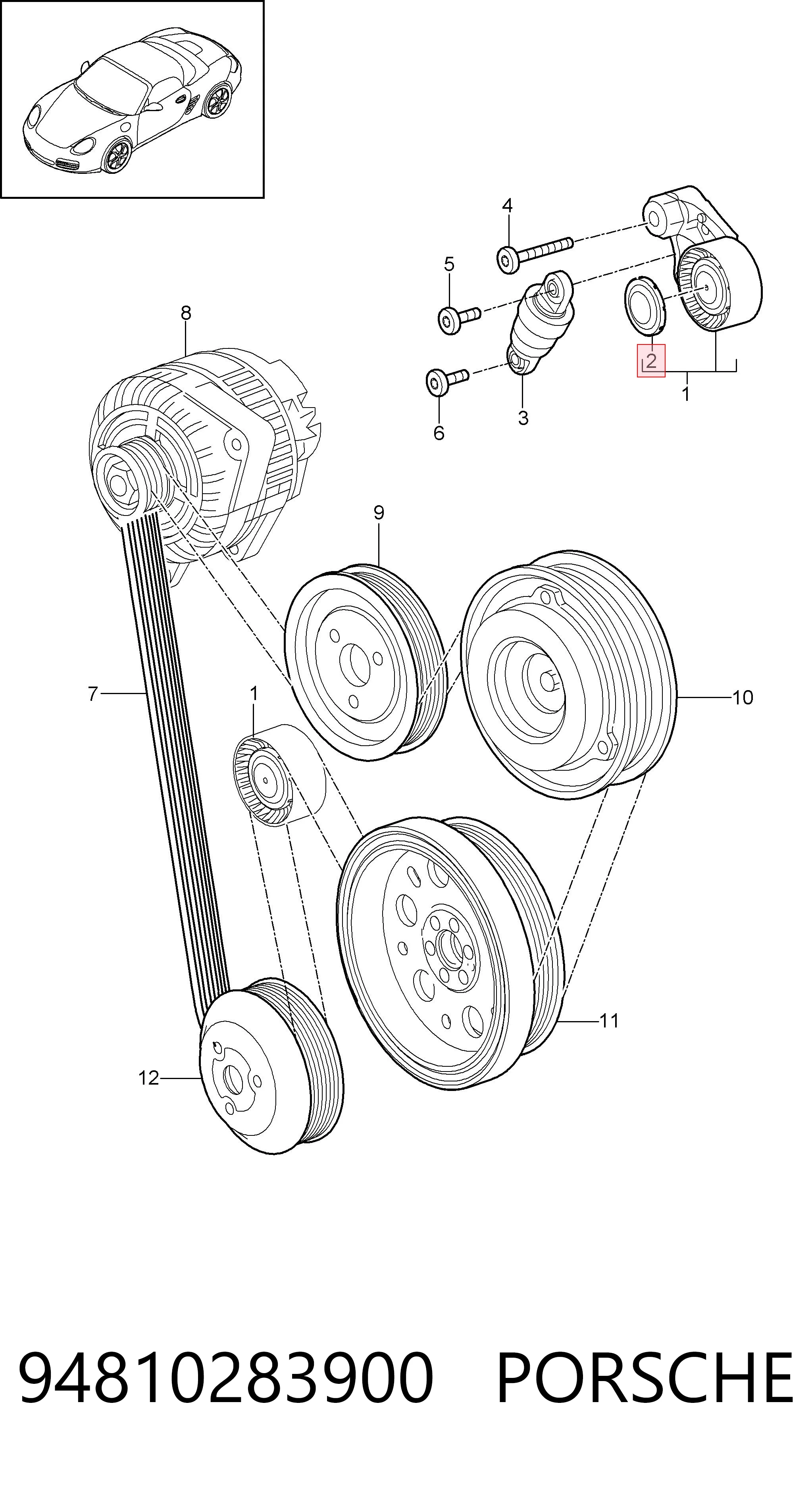 4
5
8
2
1
6
3
9
7
1
10
11
12
94810283900 PORSCHE