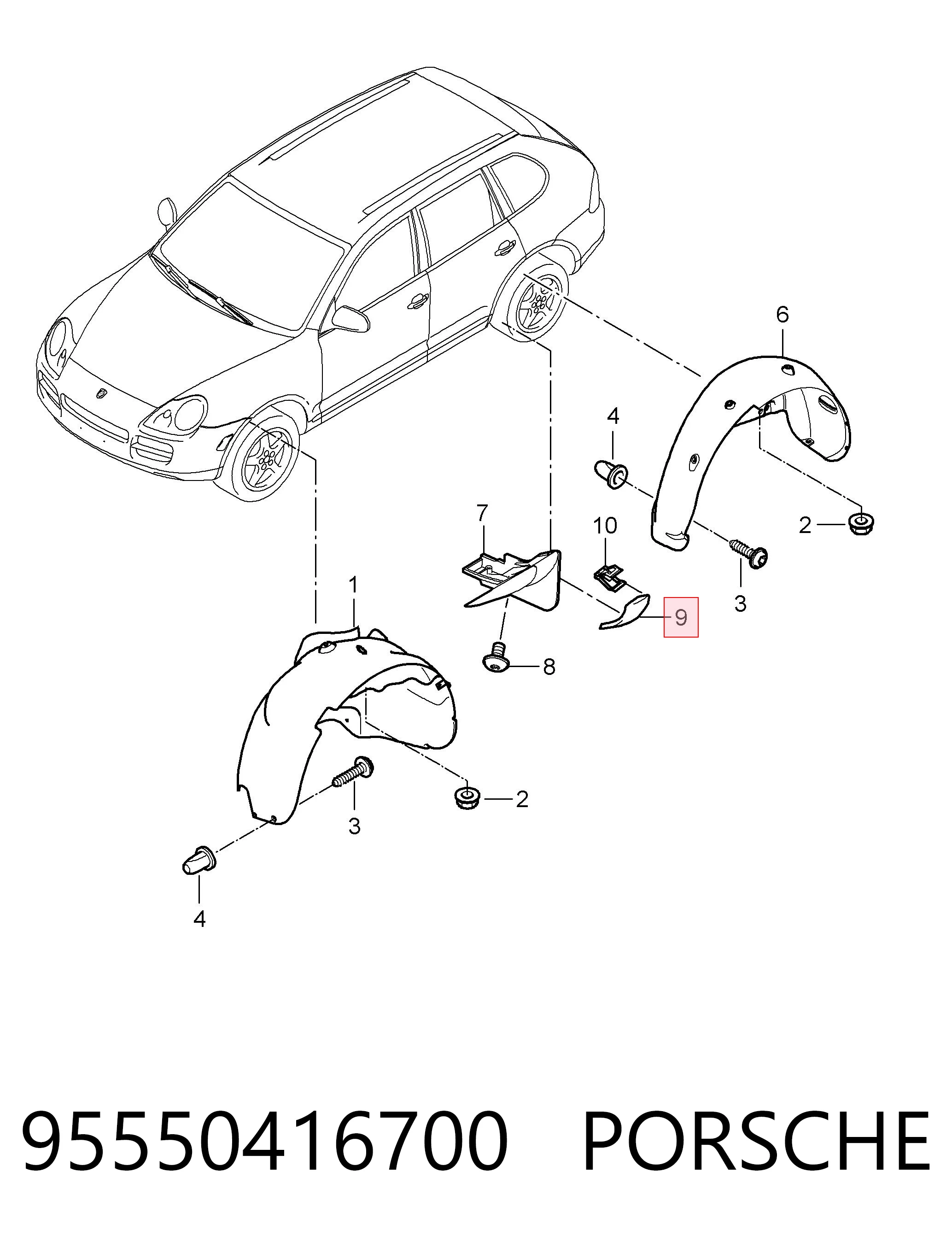 6

4

2

7

10

3

9

1

8

2

3

4

95550416700 PORSCHE