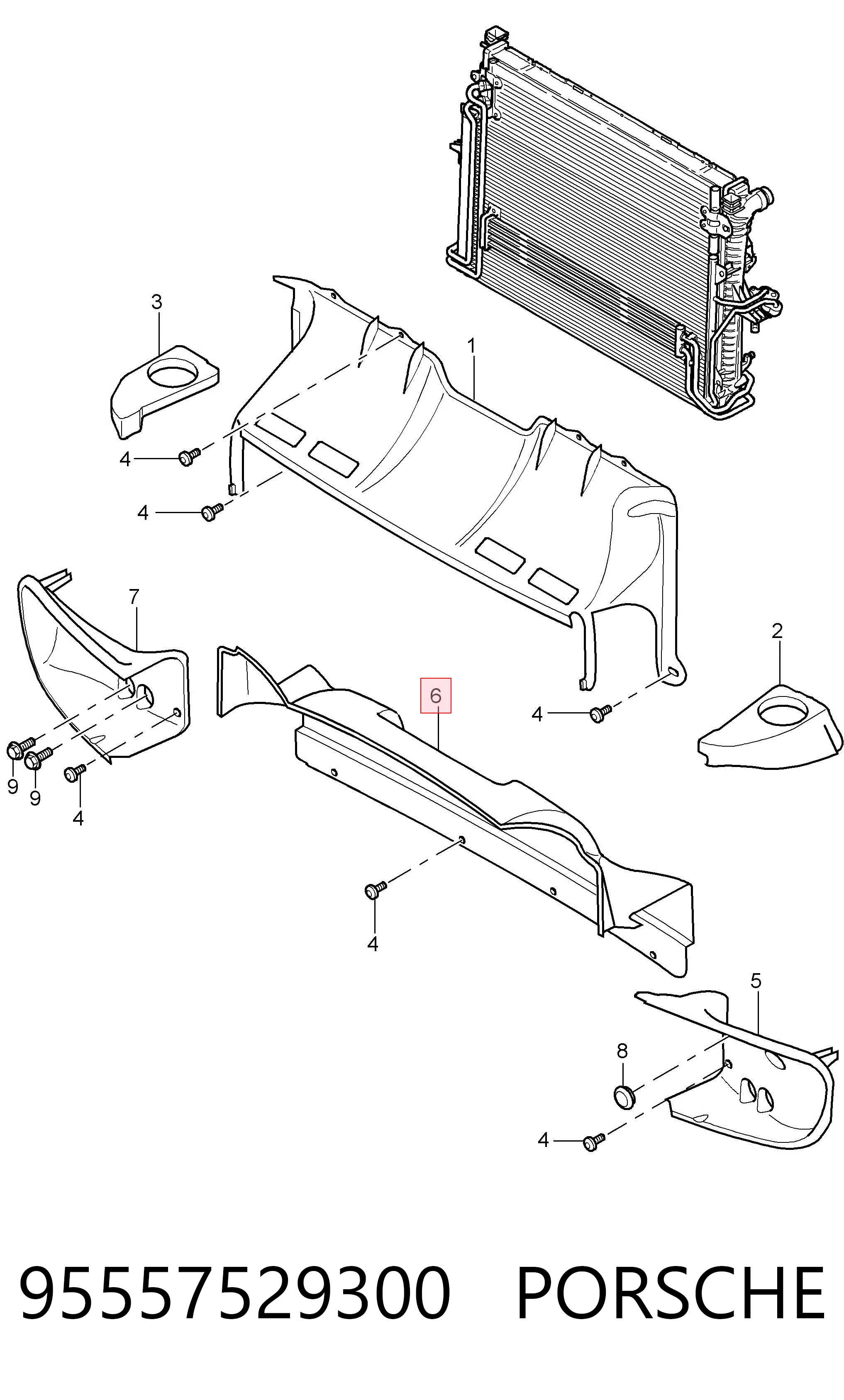 3
1
4
4
7
2
6
4
9
9
4
4
5
8
4

95557529300 PORSCHE