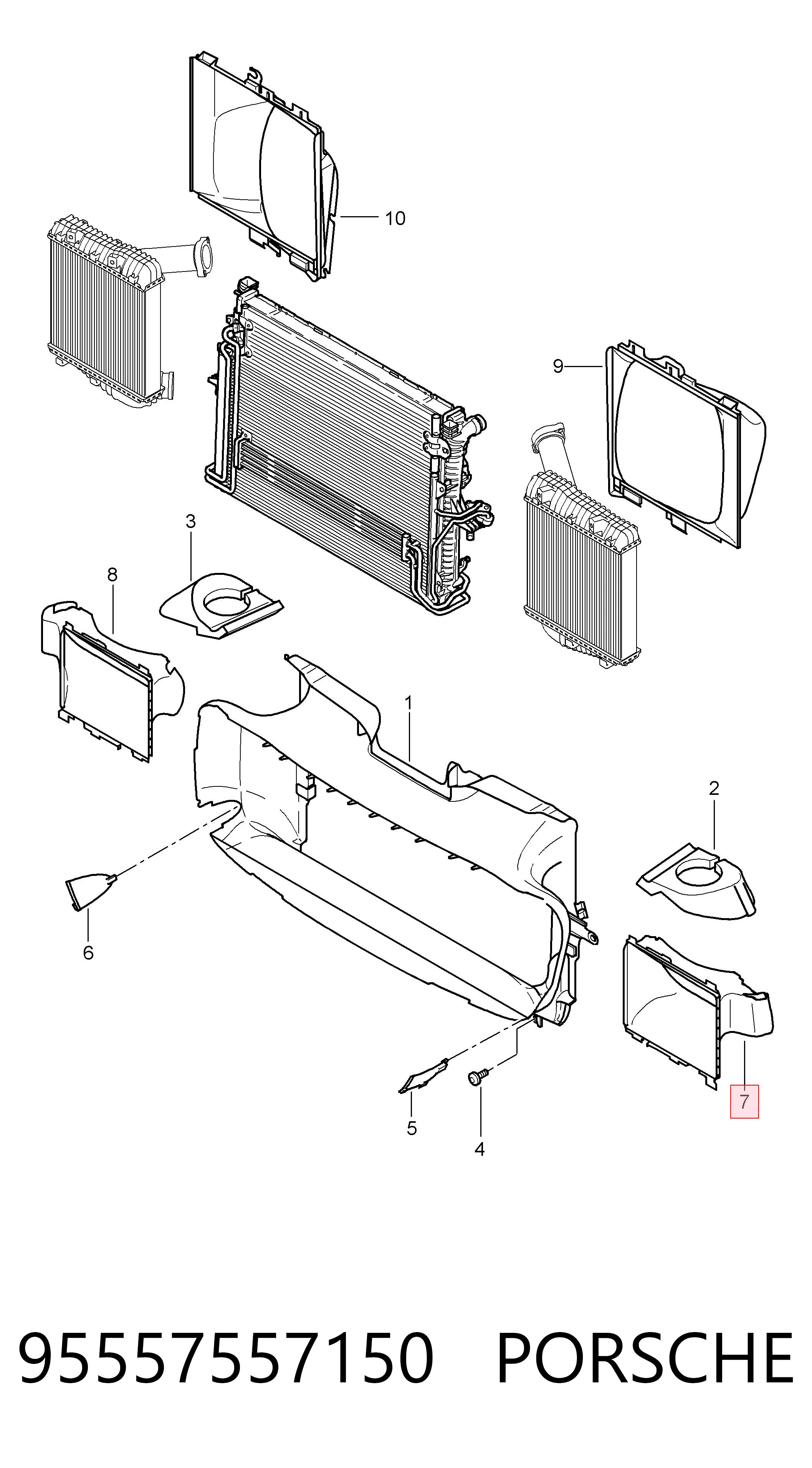 10

9

3

8

1

2

6

7

5

4

95557557150 PORSCHE