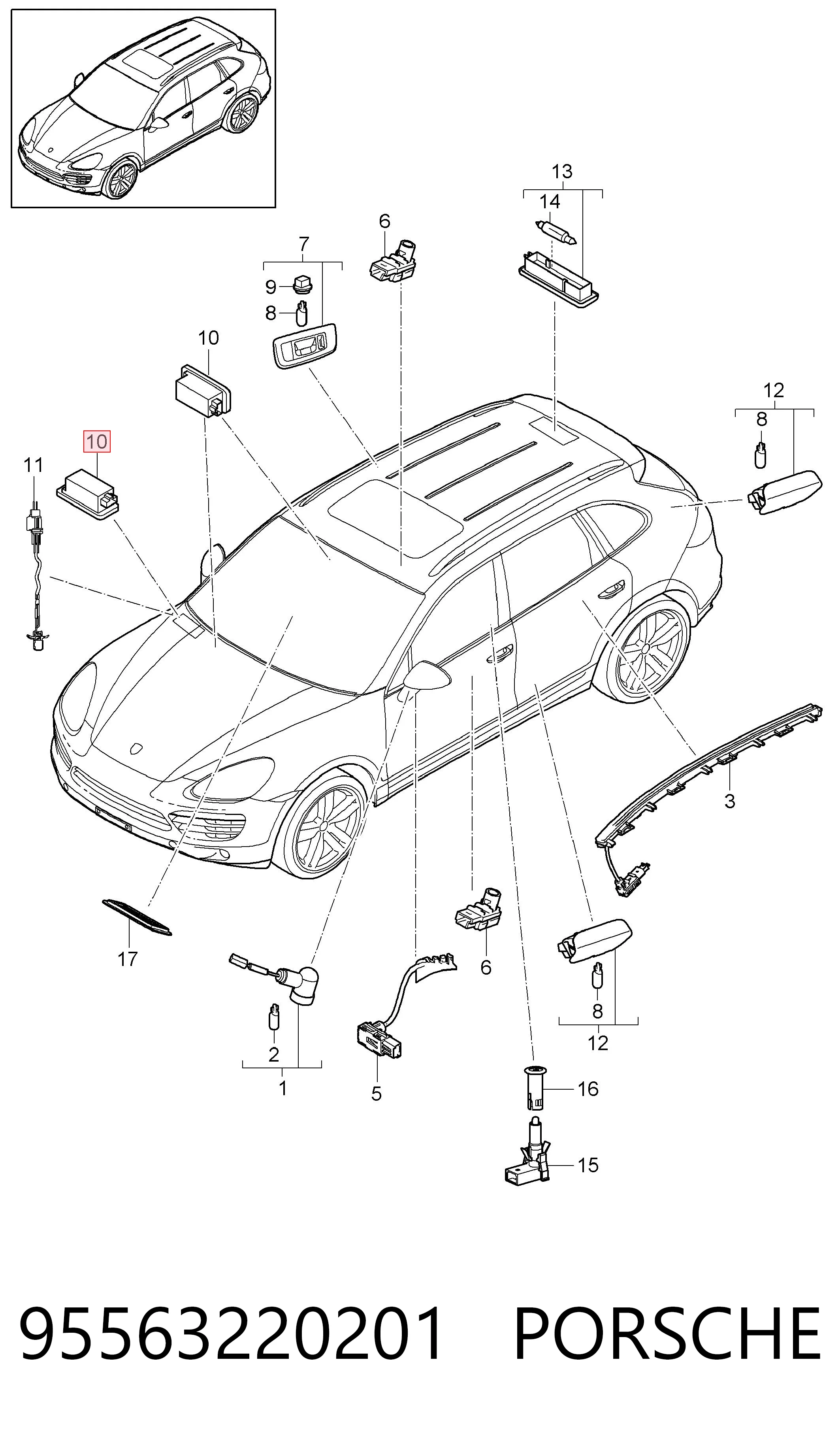 13
14
6
7
9
8
10
12
8
10
11
3
17
6
8
12
2
1
5
16
15

95563220201 PORSCHE