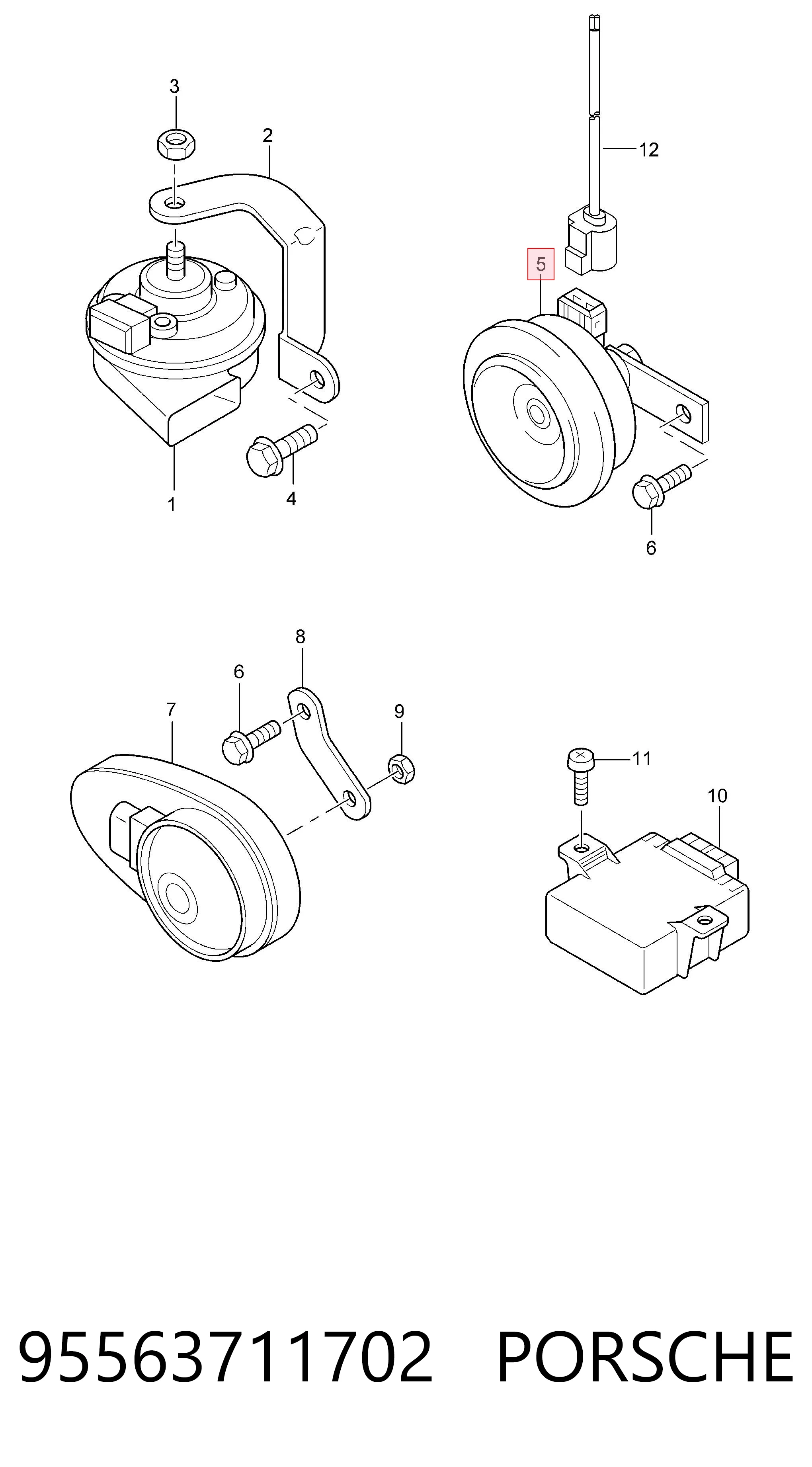 3
2
12
5
1
4
6
8
6
7
9
11
10

95563711702 PORSCHE