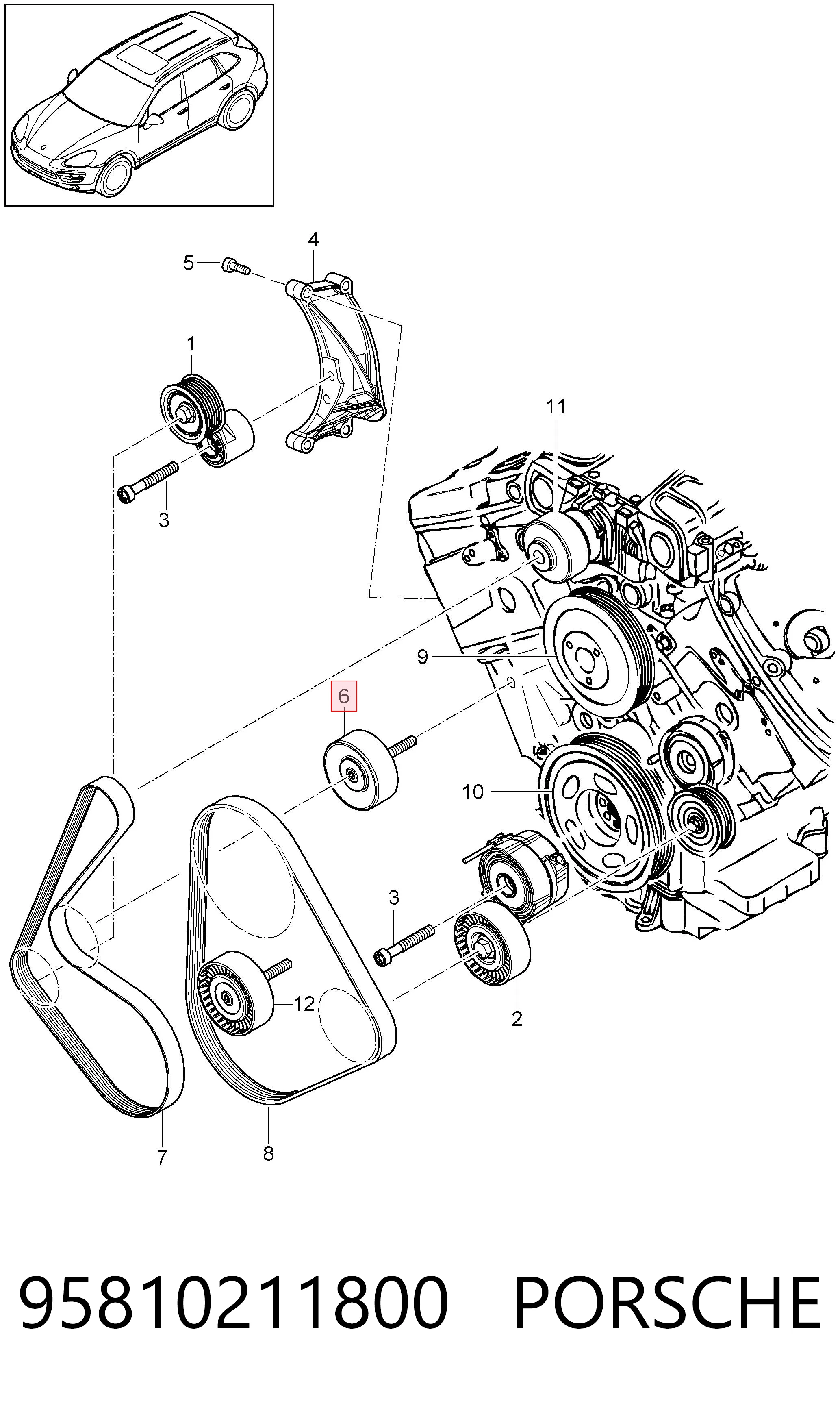 4
5
1
11
3
9
6
10
3
12
2
7
8
95810211800 PORSCHE