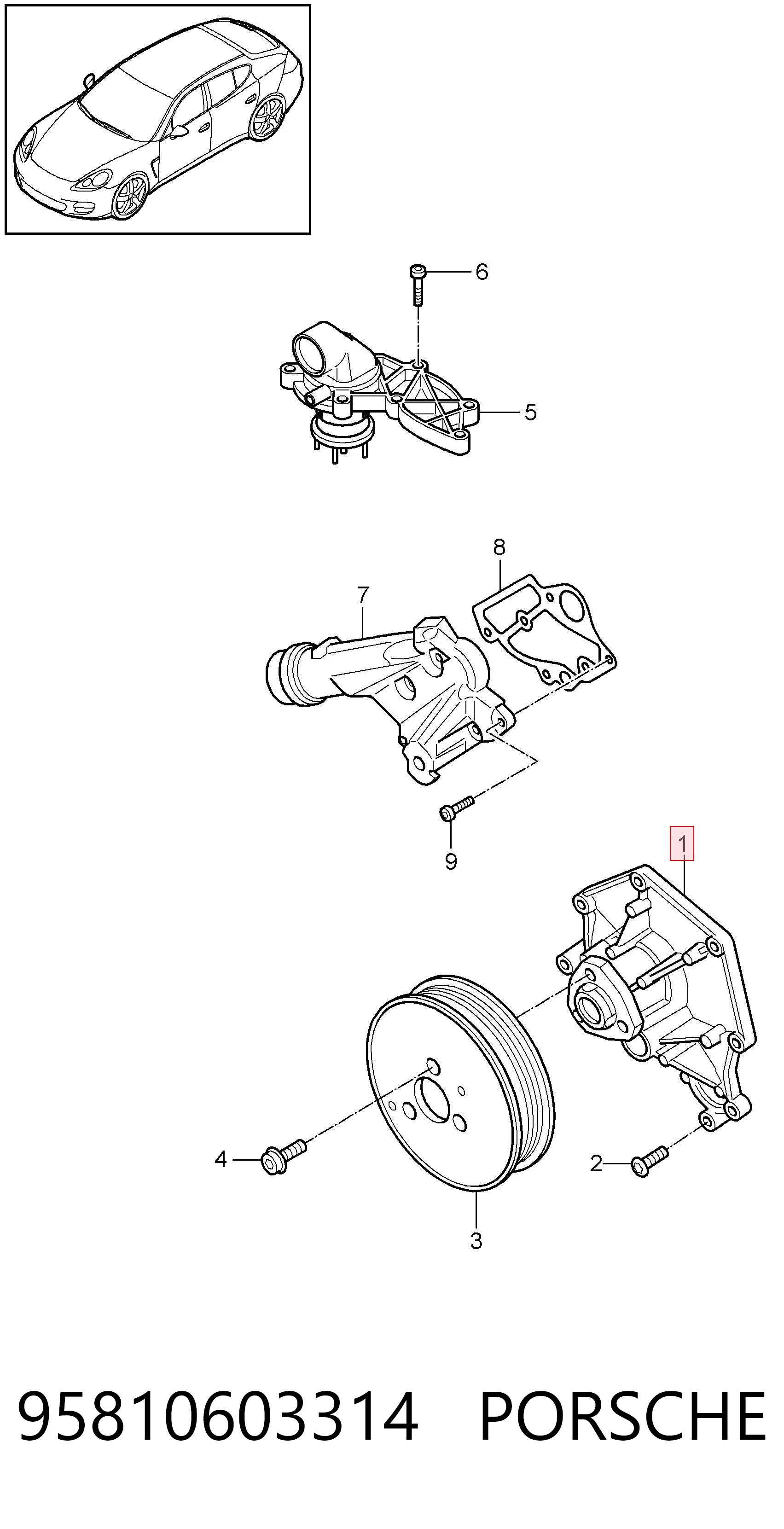 6

5

8

7

9

1

4

2

3

95810603314 PORSCHE