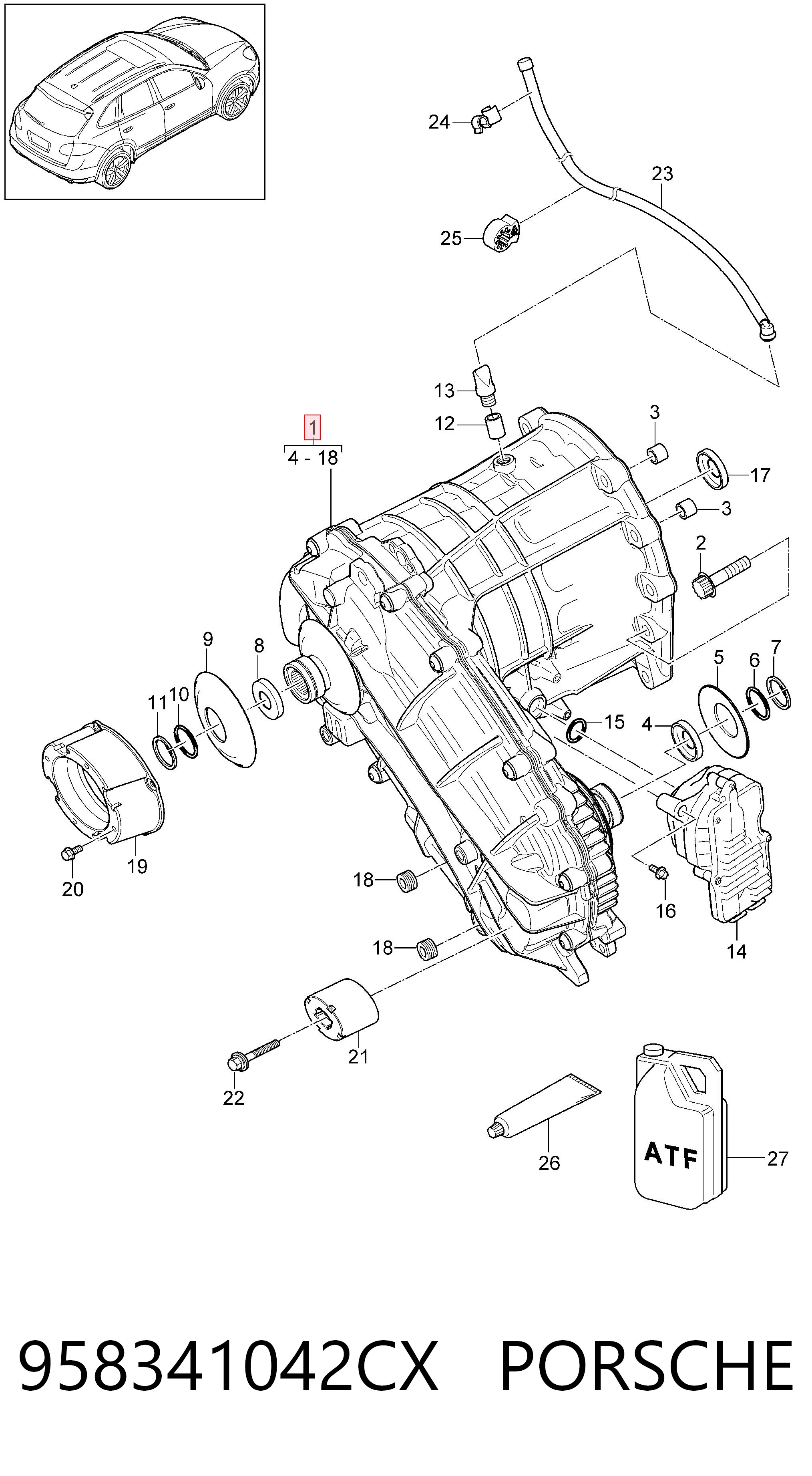 24
23
25
13
12
1
4 - 18
3
17
3
2
9
8
11
10
5
6
7
15
4
19
20
18
16
14
18
21
22
26
ATF
27

958341042CX PORSCHE