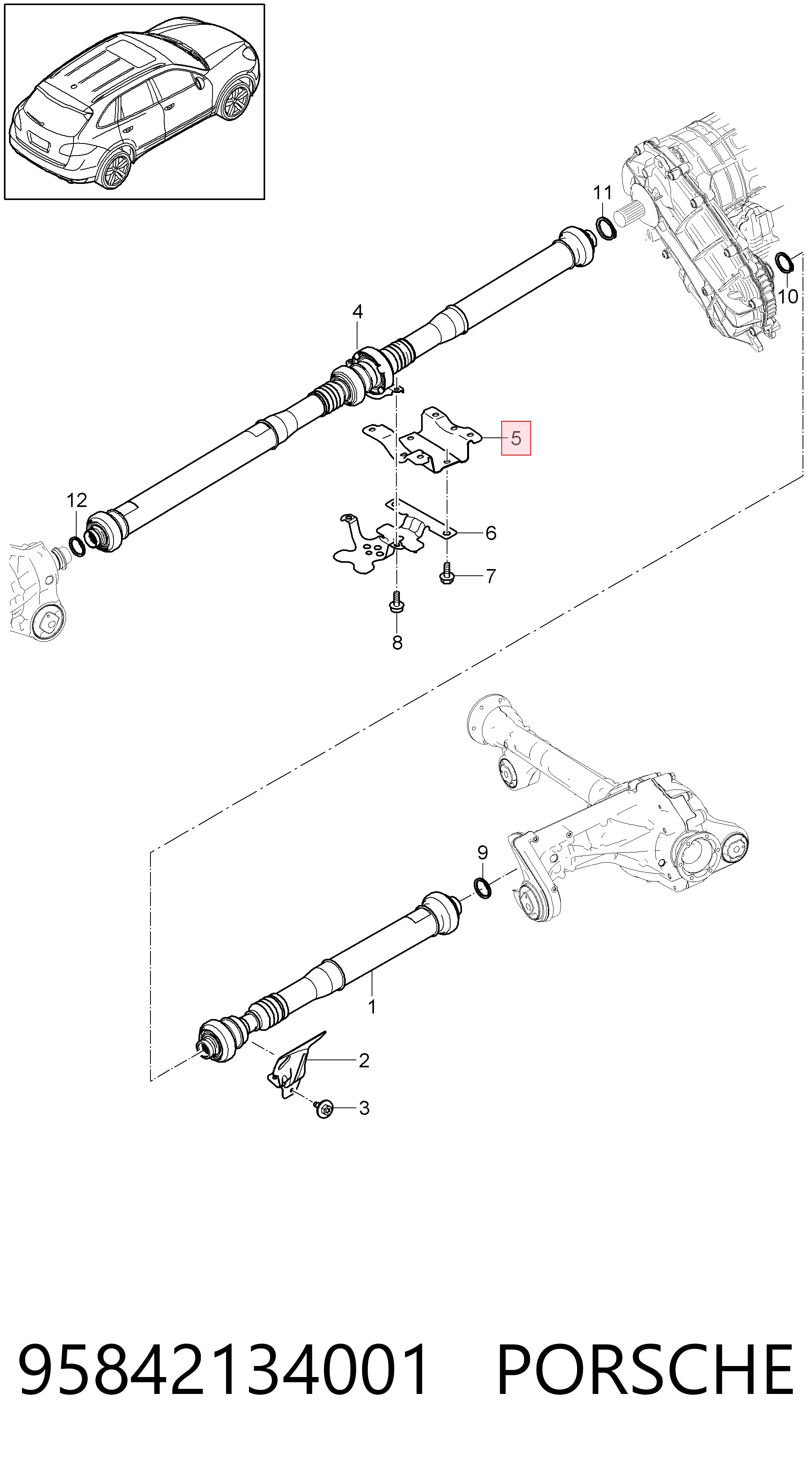 11
10
4
5
12
6
7
8
9
1
2
3
95842134001 PORSCHE