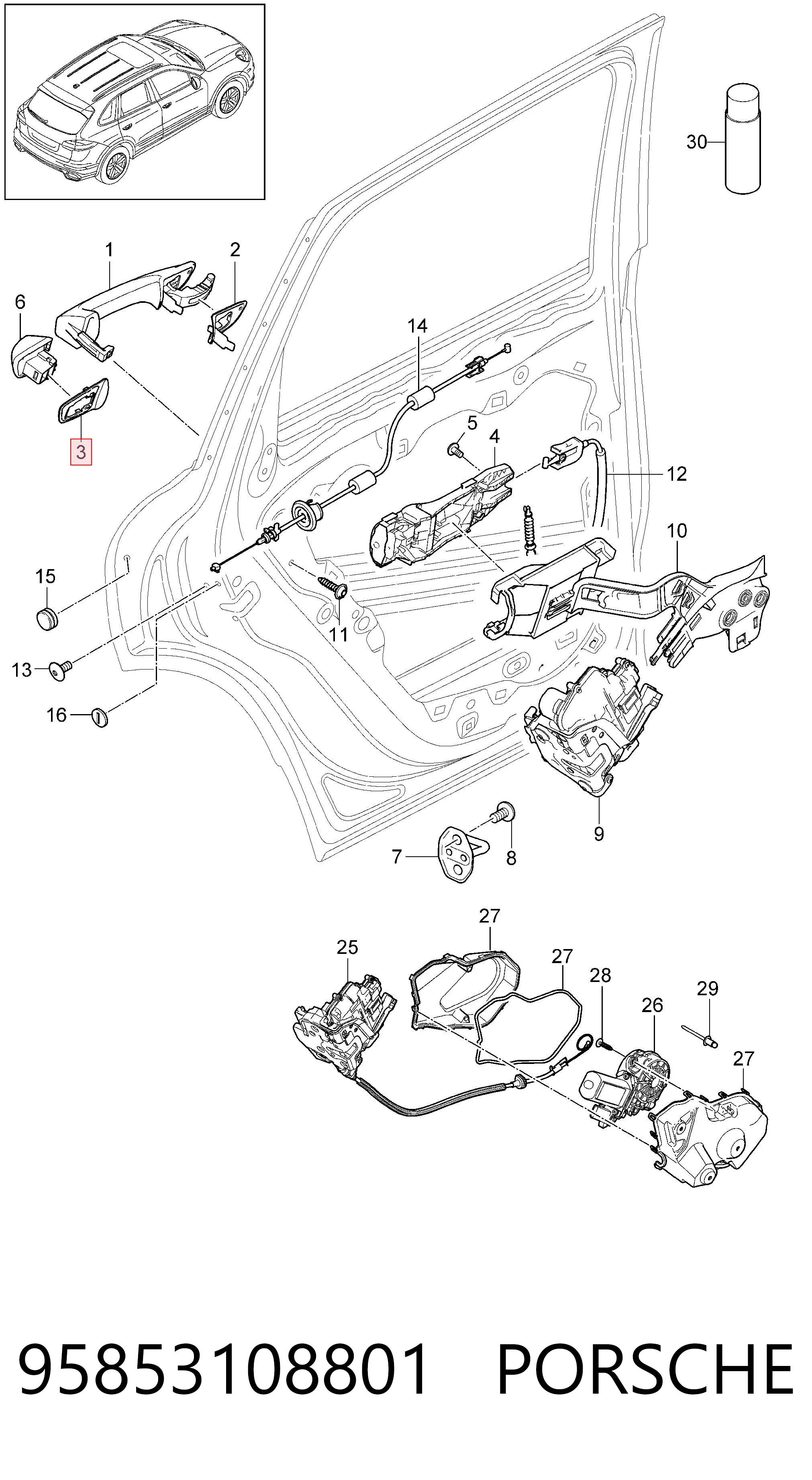 30

1
2
6
14
3
5
4
12
10
15
11
13
16
9
7
8

27
25
27
28
29
26
27

95853108801 PORSCHE