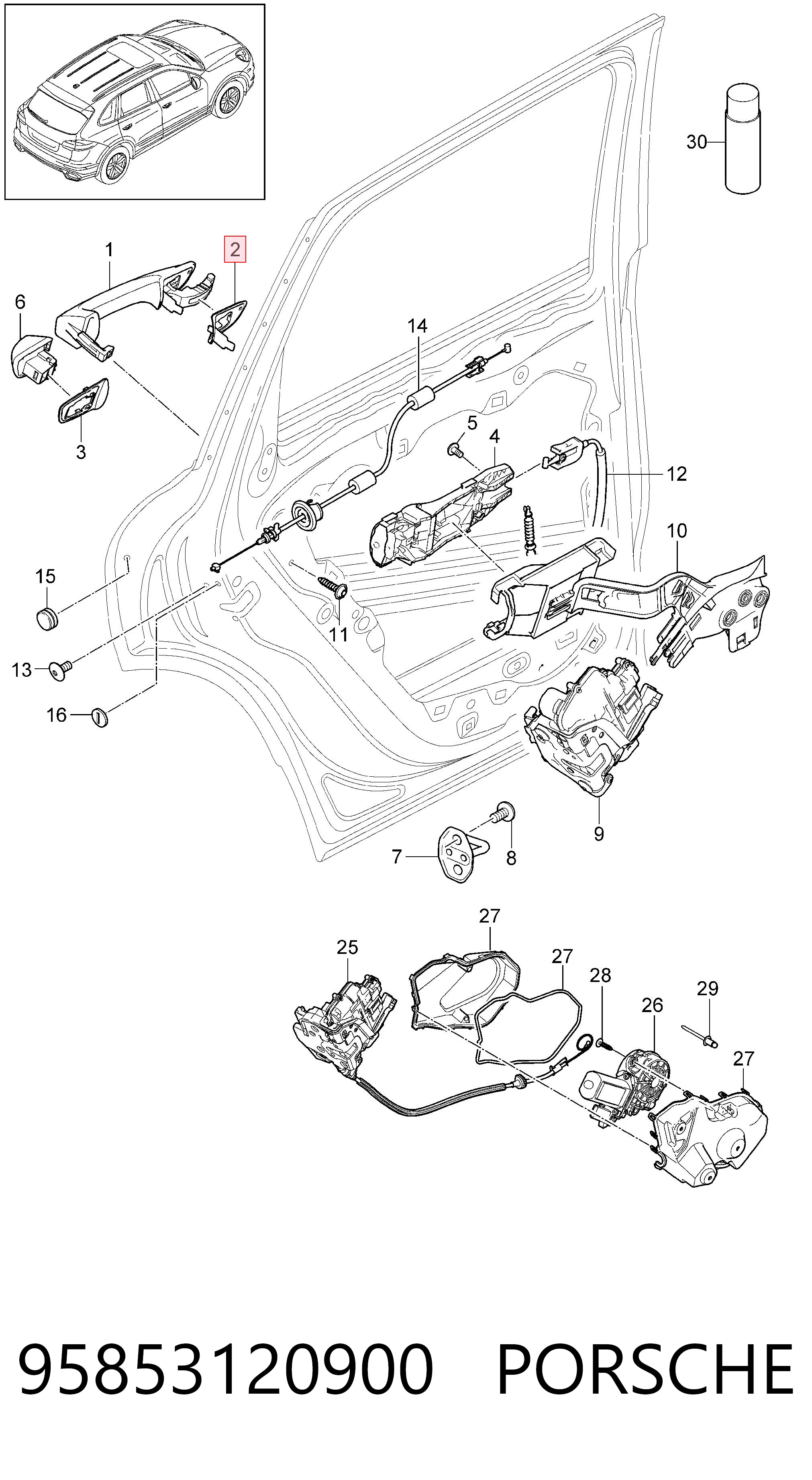 30

1

2

6

3

14

5

4

12

10

15

11

13

16

9

7

8

27

25

27

28

29

26

27

95853120900 PORSCHE